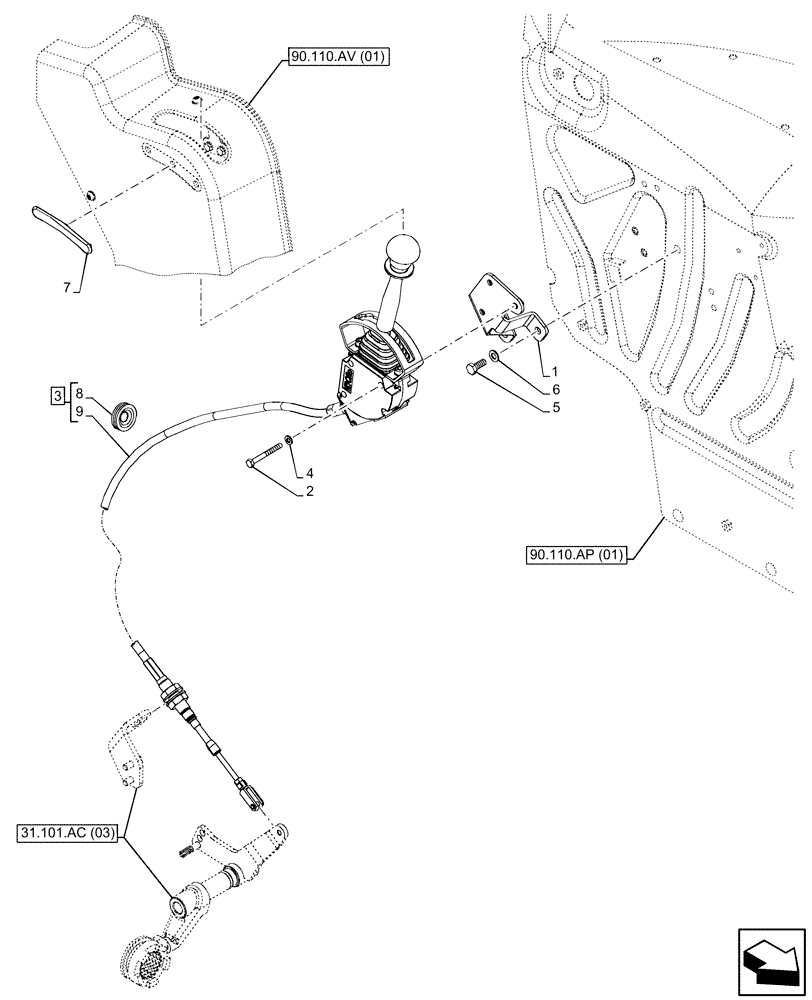 90.110.AV (01)

7

1
6
5

3
8
9

4
2

90.110.AP (01)

31.101.AC (03)