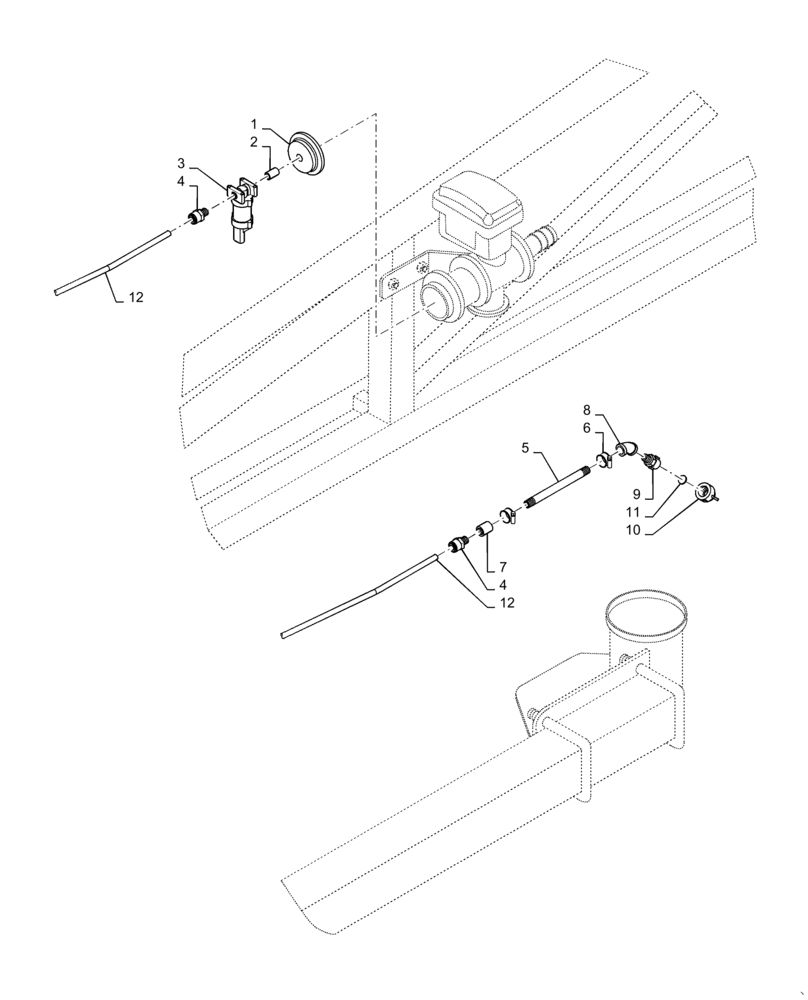 1
2
3
4
12
8
6
5
9
11
10
7
4
12