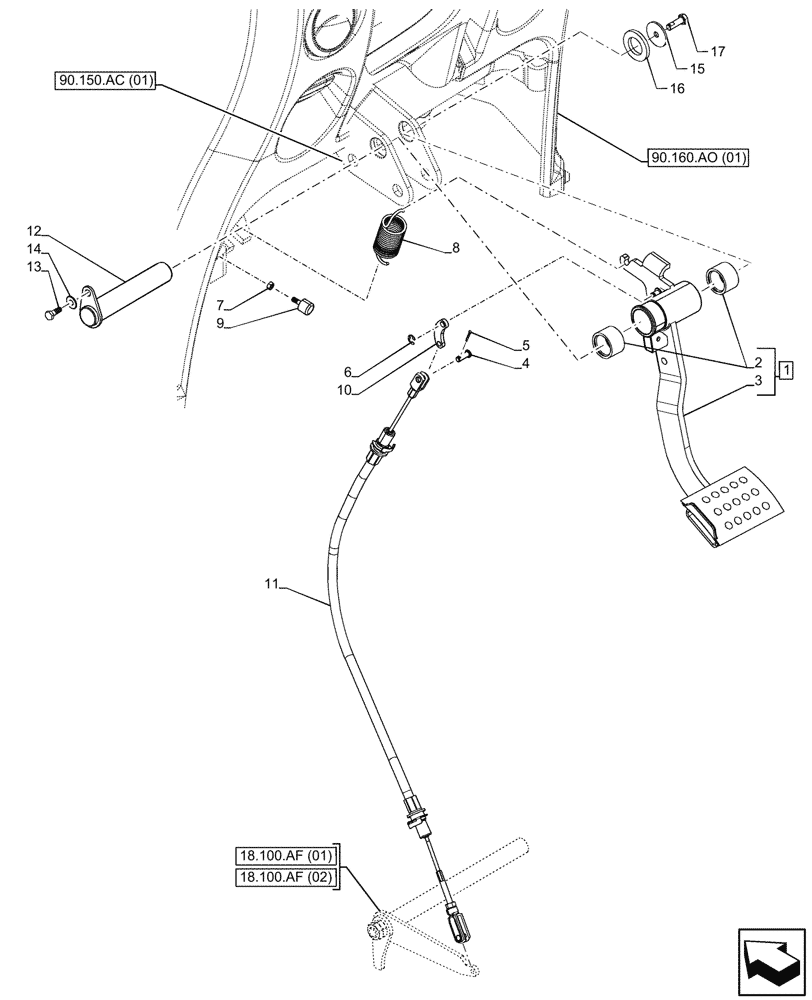 90.150.AC (01)

17
15
16

90.160.AO (01)

12
14
13

8

7
9

5
4
6
10

2
3
1

11

18.100.AF (01)
18.100.AF (02)