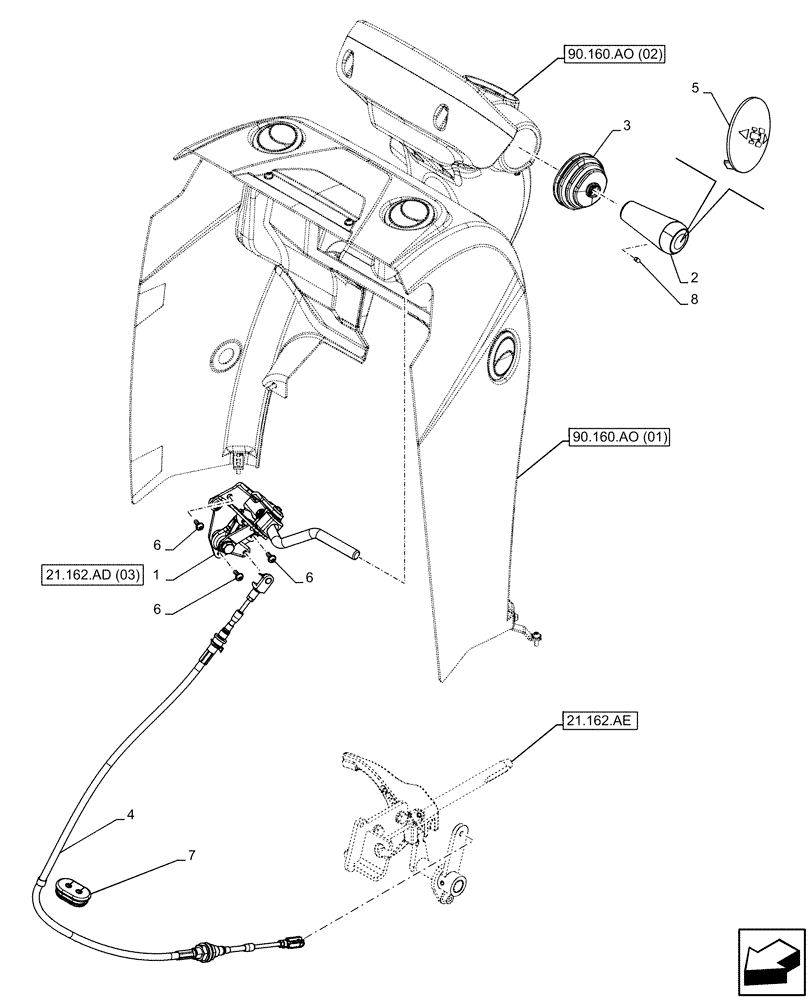 90.160.AO (02)

5

3

2

8

90.160.AO (01)

6

21.162.AD (03)

1

6

6

21.162.AE

4

7