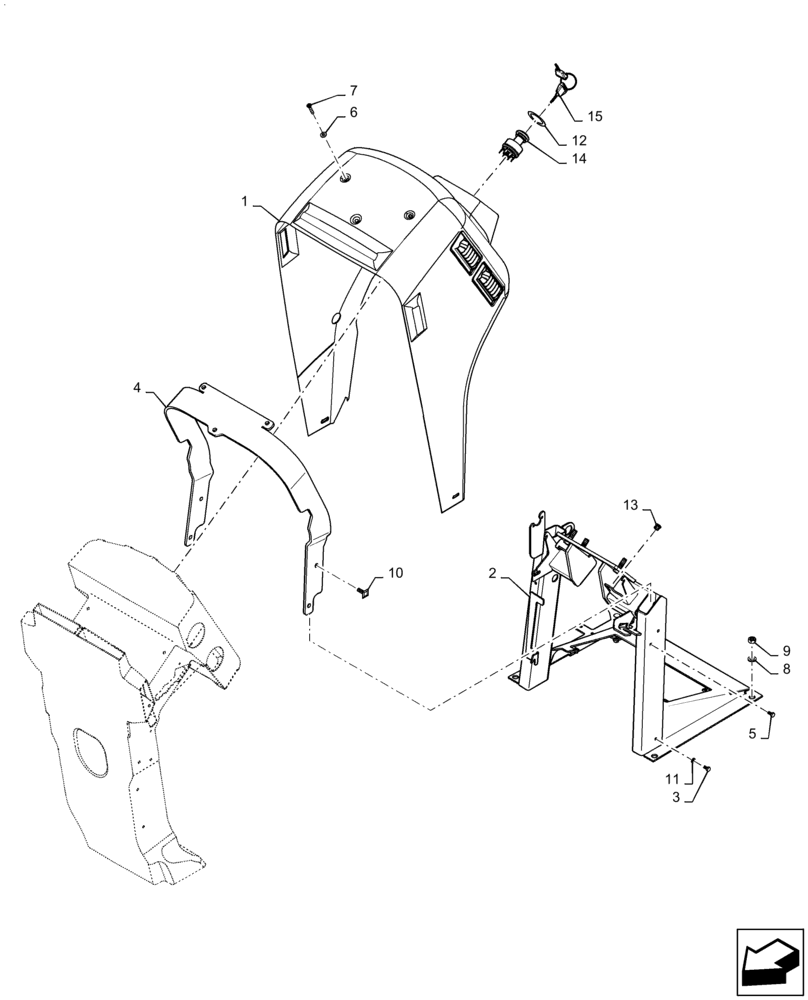 7
6
15
12
14
1
4
13
10
2
9
8
5
11
3