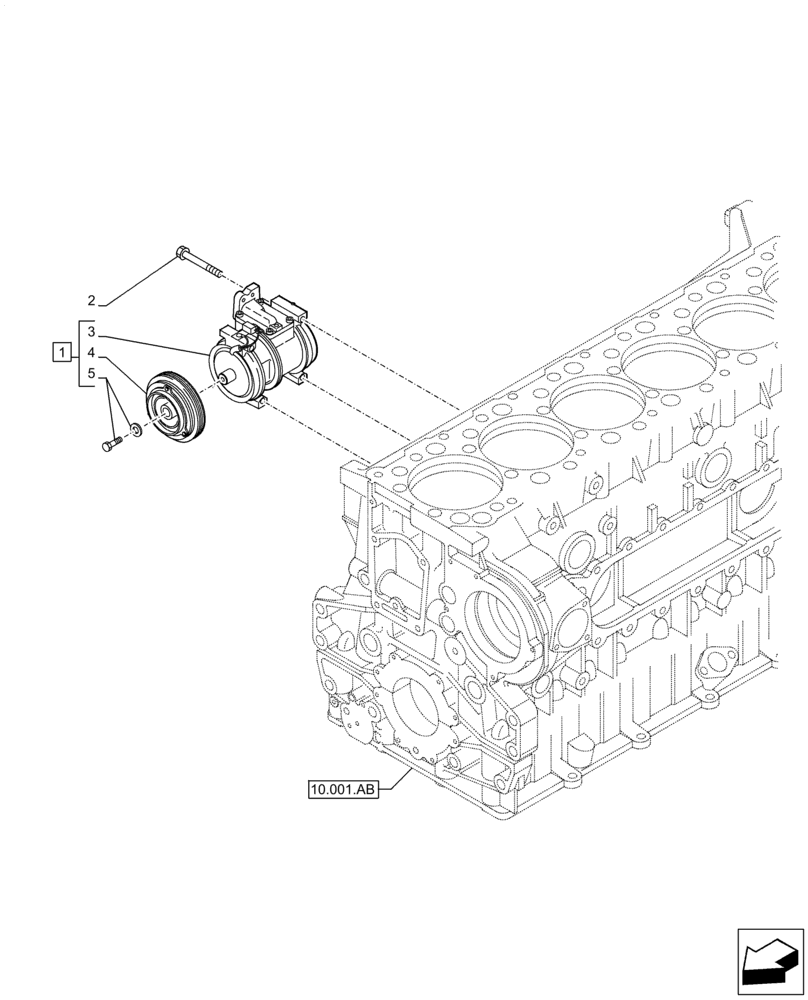 2
1
3
4
5
10.001.AB