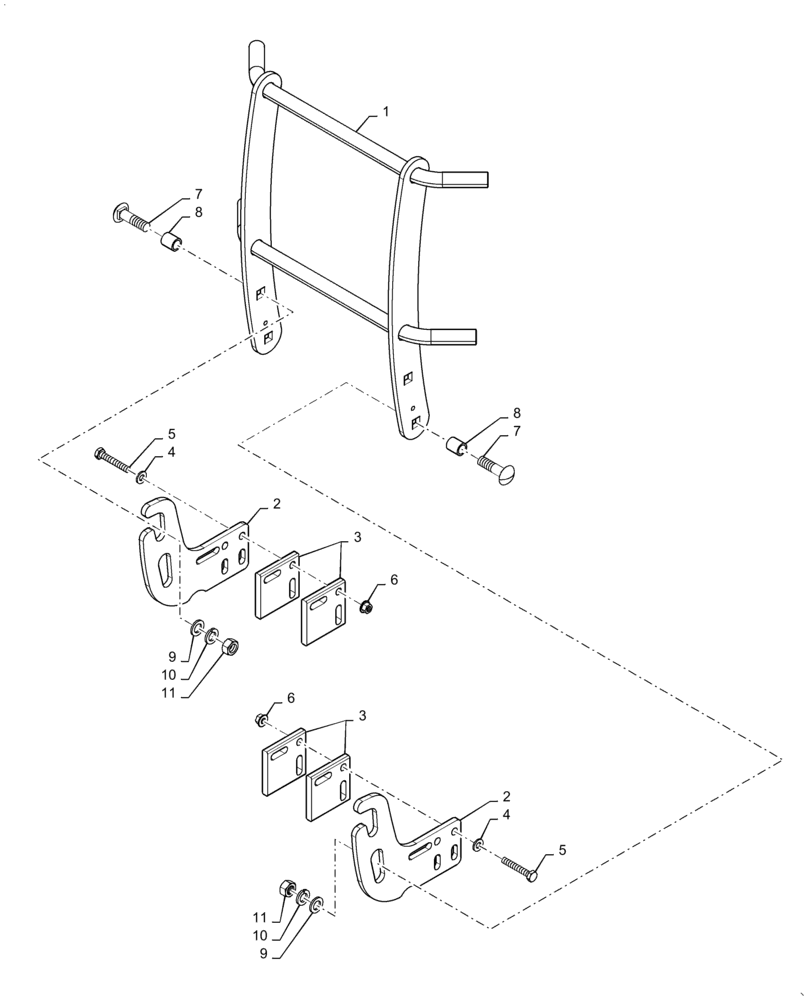 1
7
8
8
7
5
4
2
3
6
9
10
11
6
3
2
4
5
11
10
9