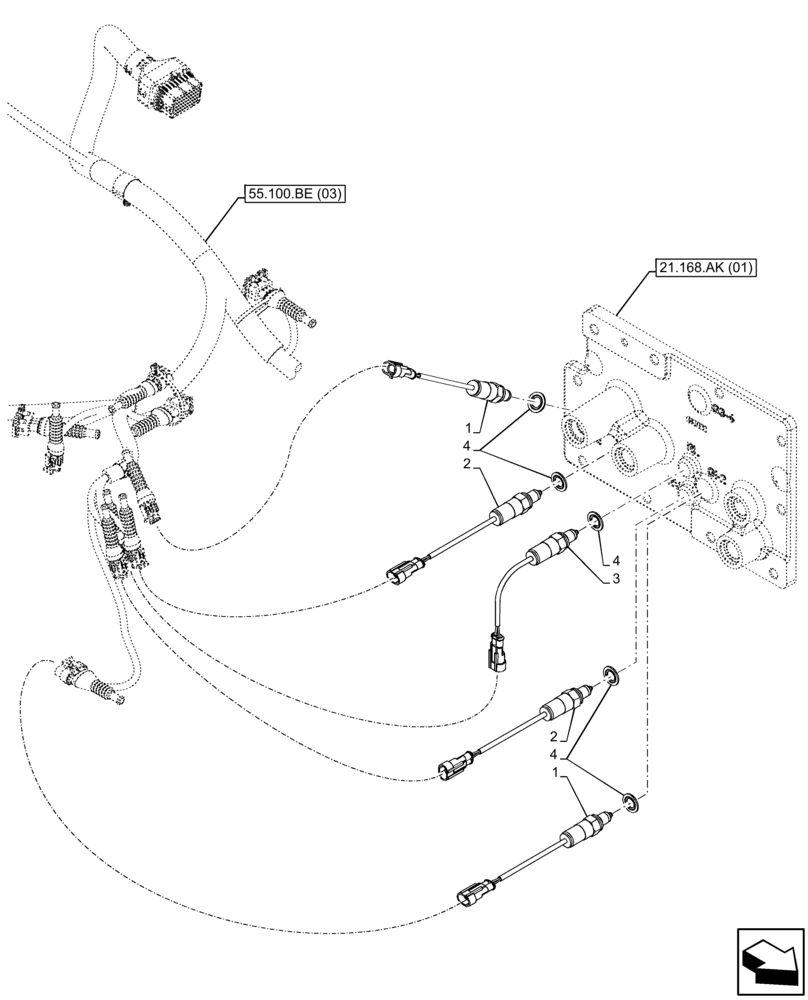 55.100.BE (03)

21.168.AK (01)

1
4
2
4
3
2
4
1