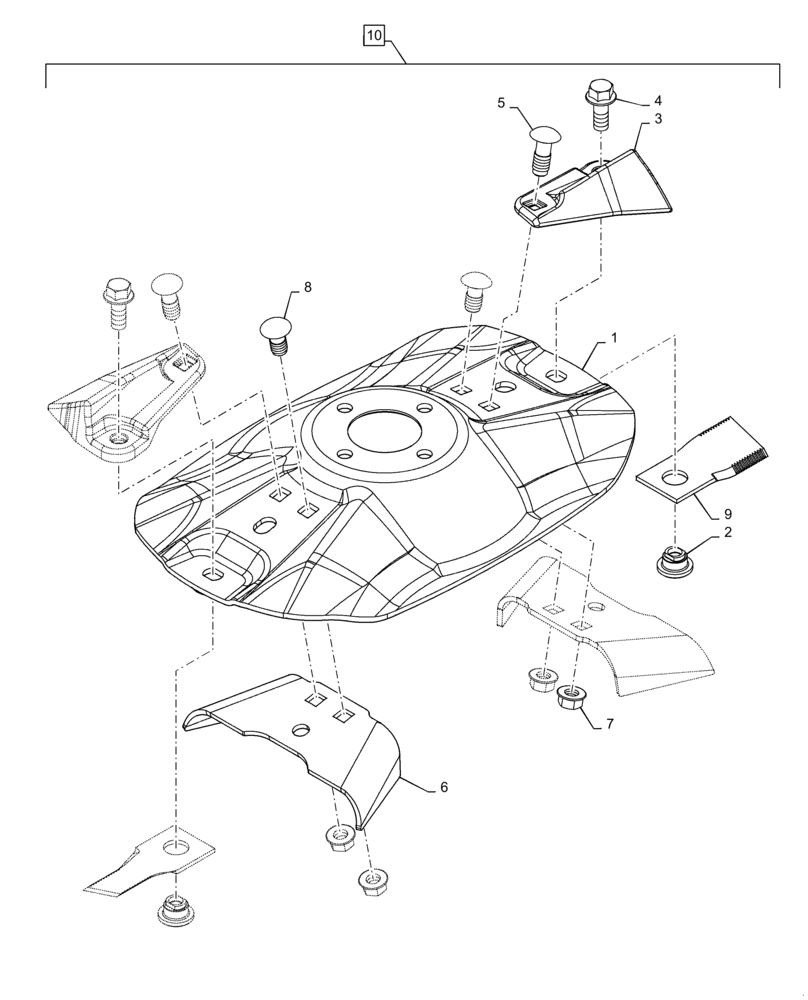 10
5
4
3
8
1
9
2
7
6