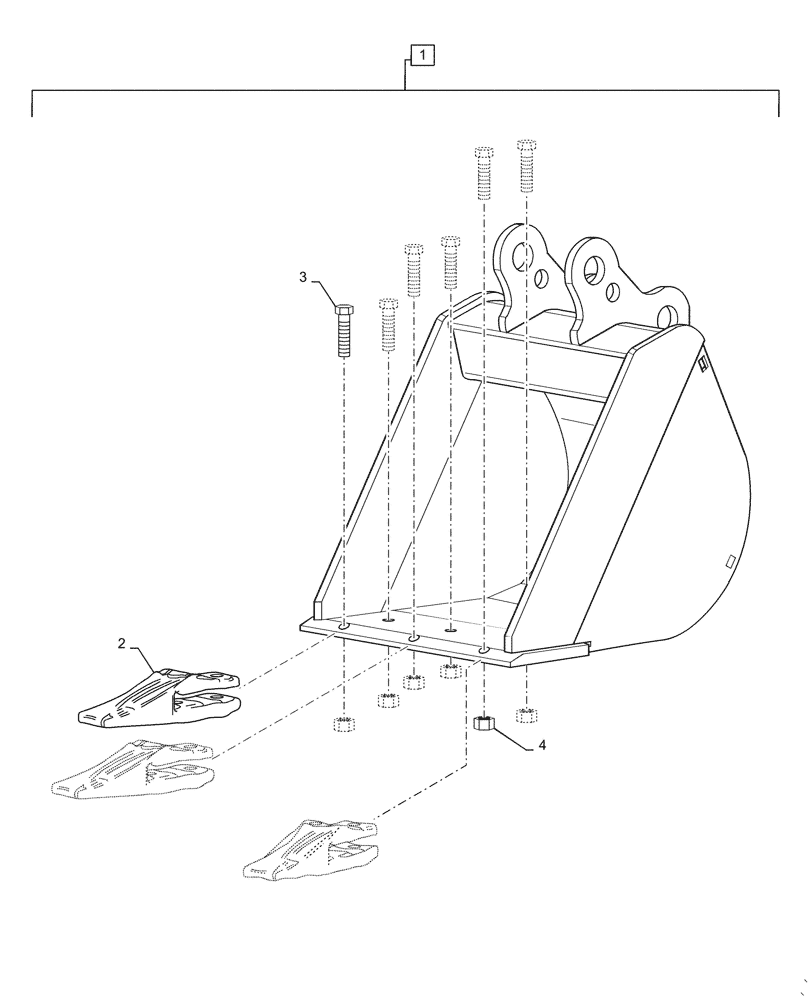 1
3
2
4