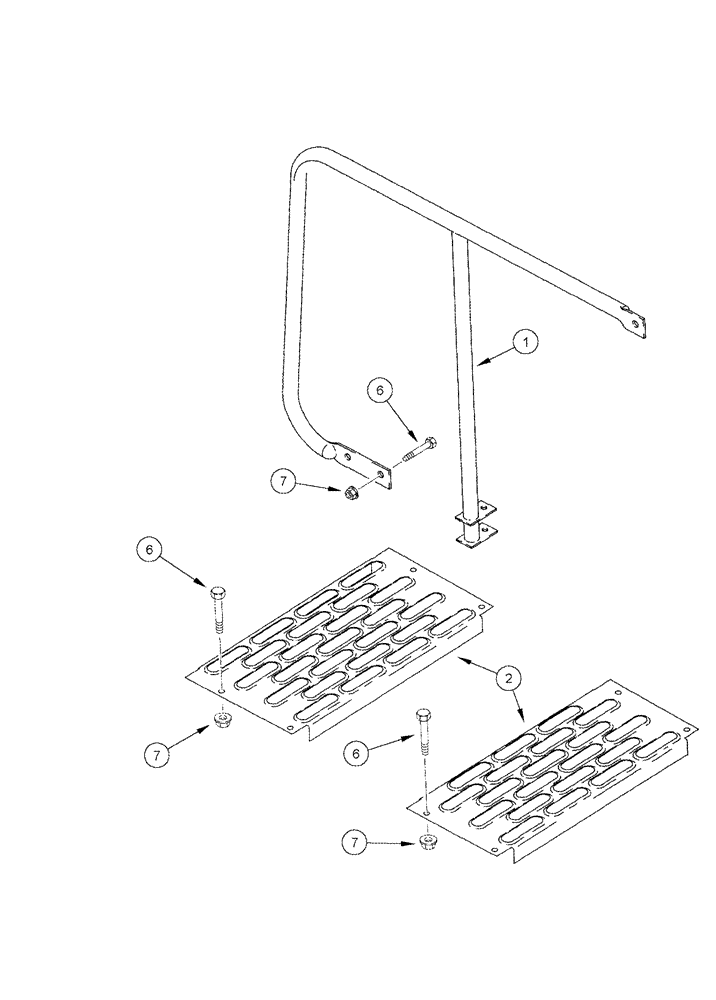 1
6
7
6
2
7
6
7