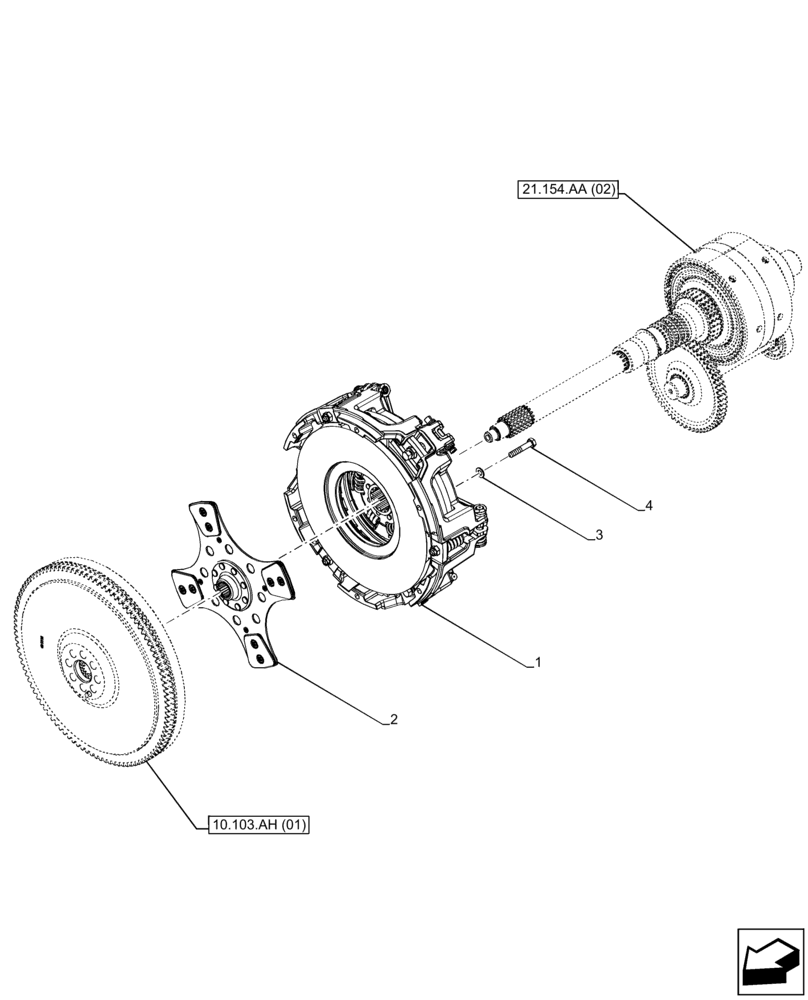 21.154.AA (02)

4

3

1

2

10.103.AH (01)