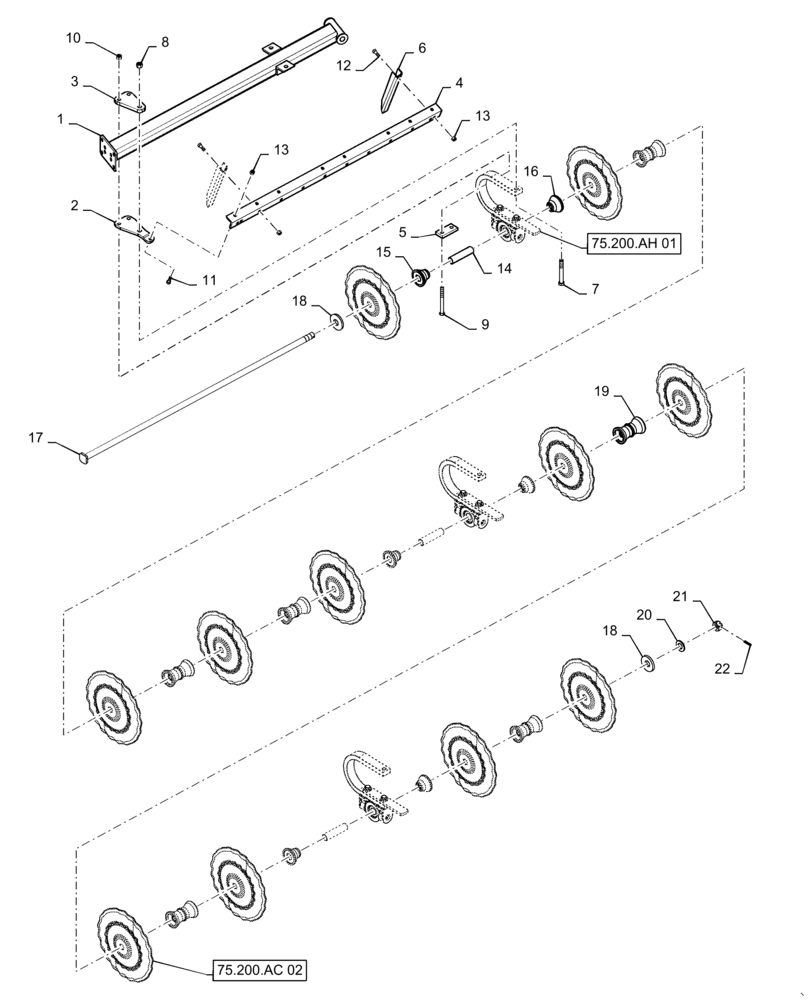 10
8
3
1
2
11
12
6
4
13
13
16
5
15
14
75.200.AH 01
7
9
18
17
19
21
20
18
22
75.200.AC 02