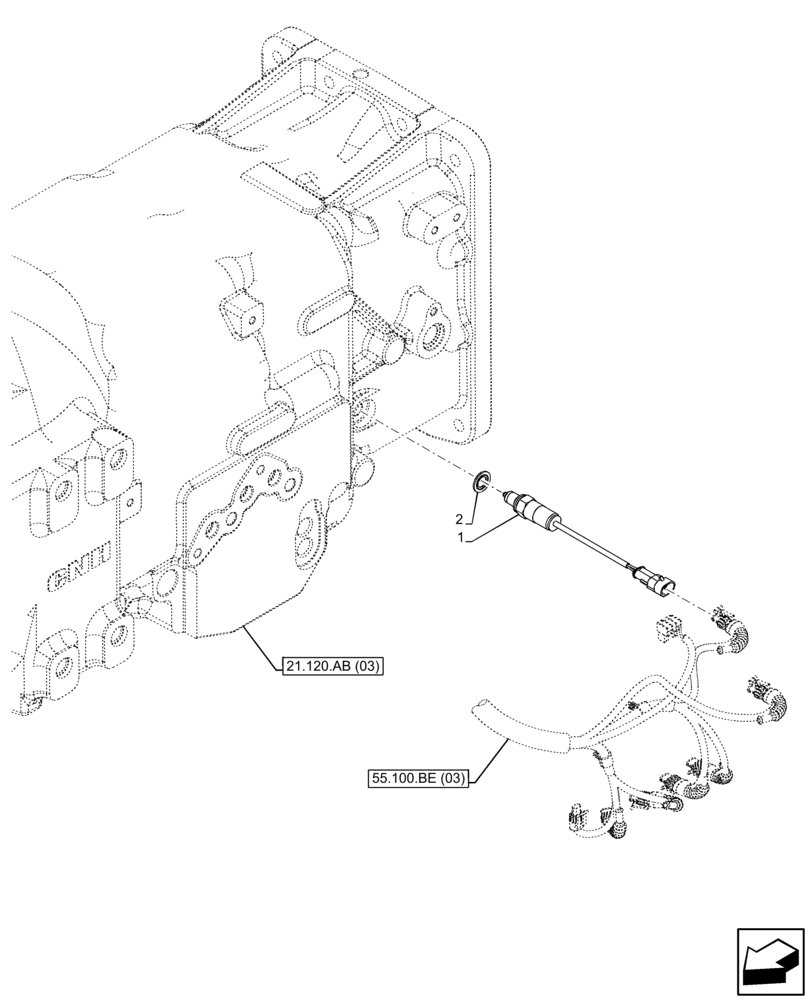 CNH

2

1

21.120.AB (03)

55.100.BE (03)