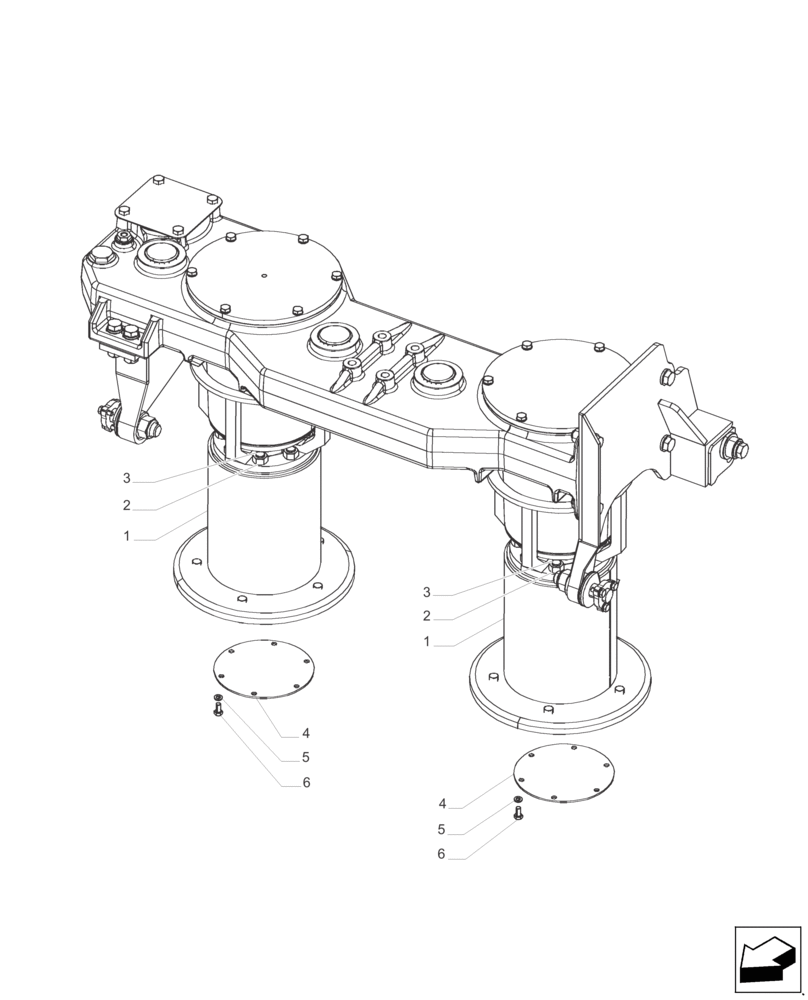 3
2
1
3
2
1
4
5
6
4
5
6