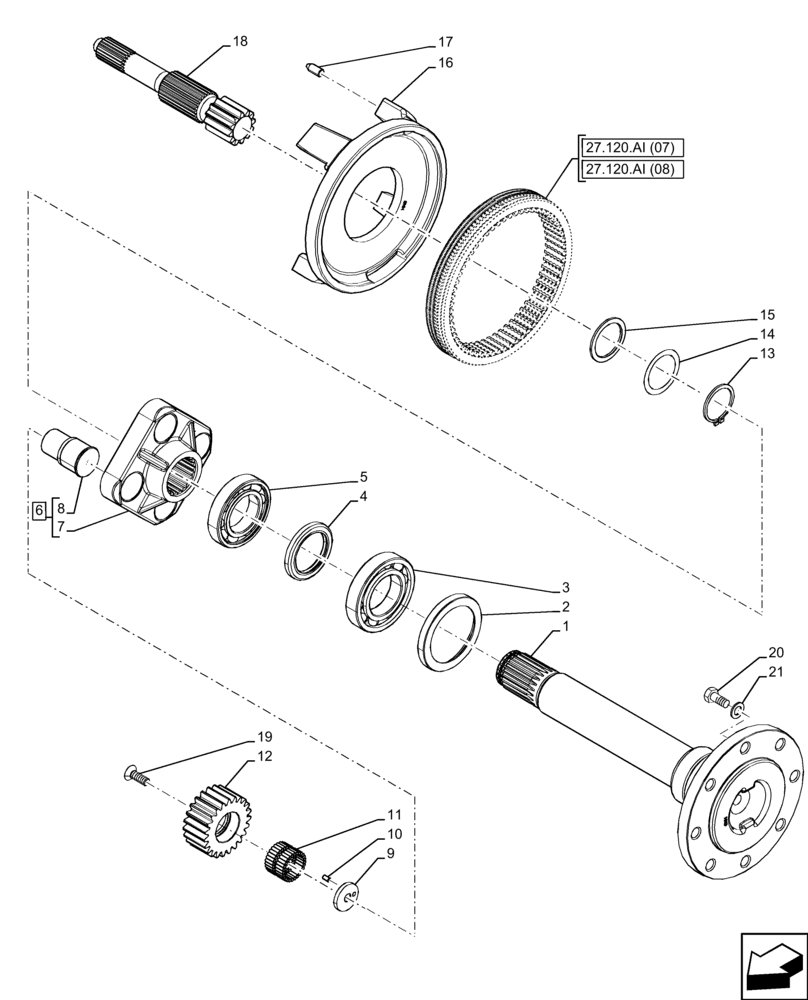 18
17
16
27.120.AI (07)
27.120.AI (08)
15
14
13
6
8
7
5
4
3
2
1
20
21
19
12
11
10
9