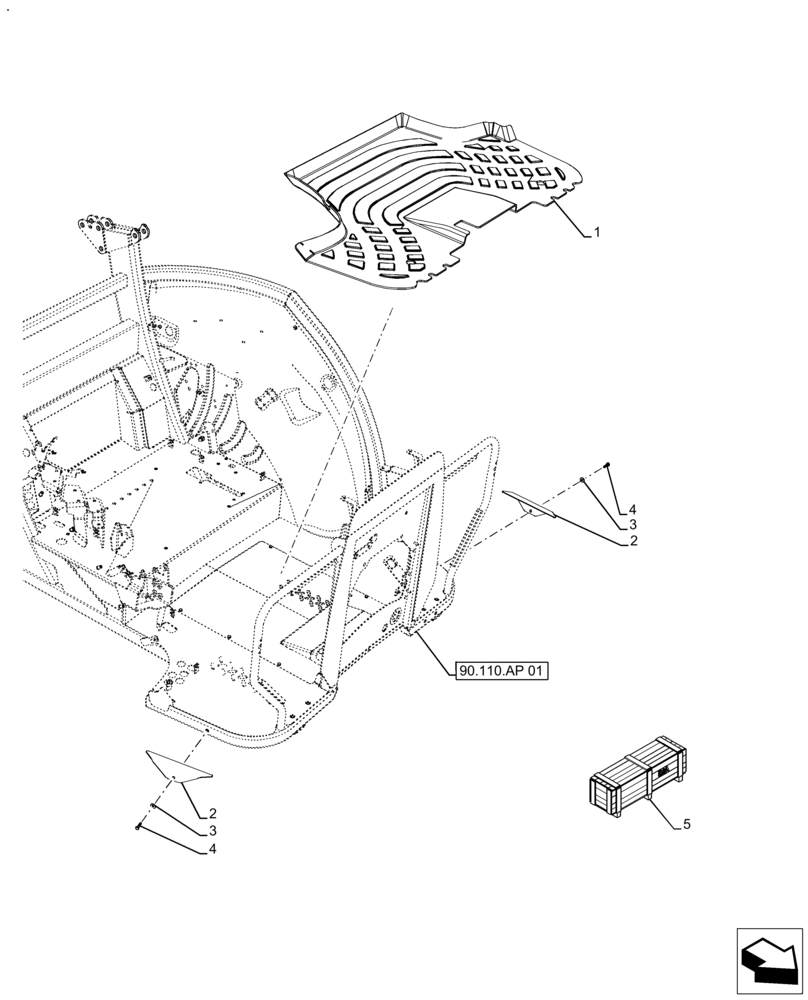 1
4
3
2
90.110.AP 01
2
3
4
5