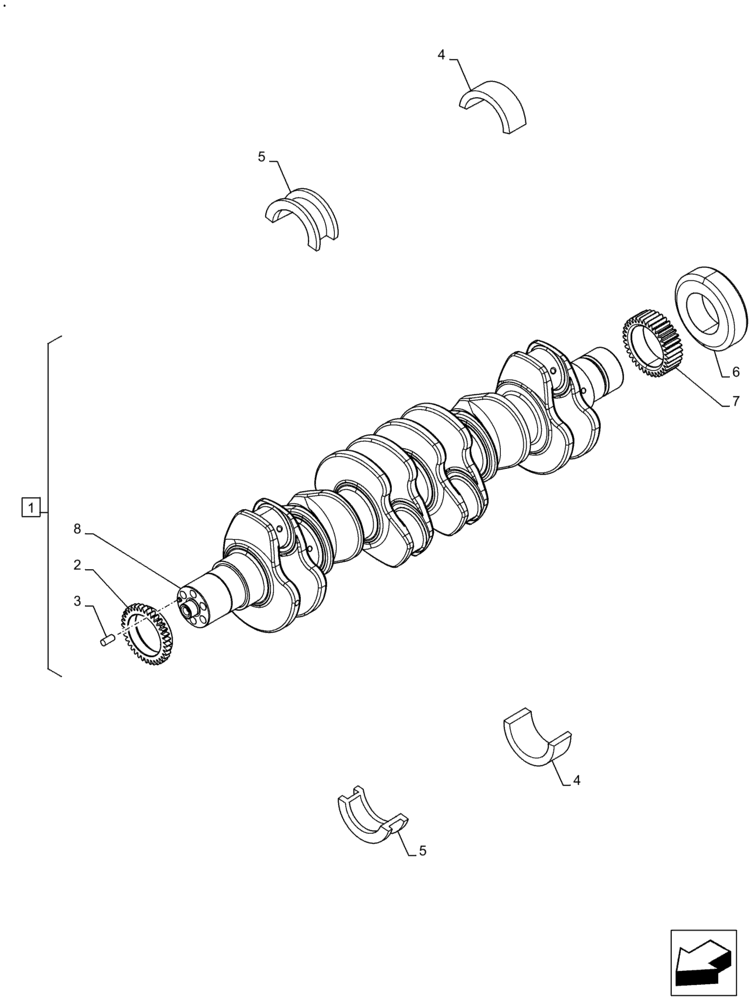 4
5
6
7
1
8
2
3
4
5