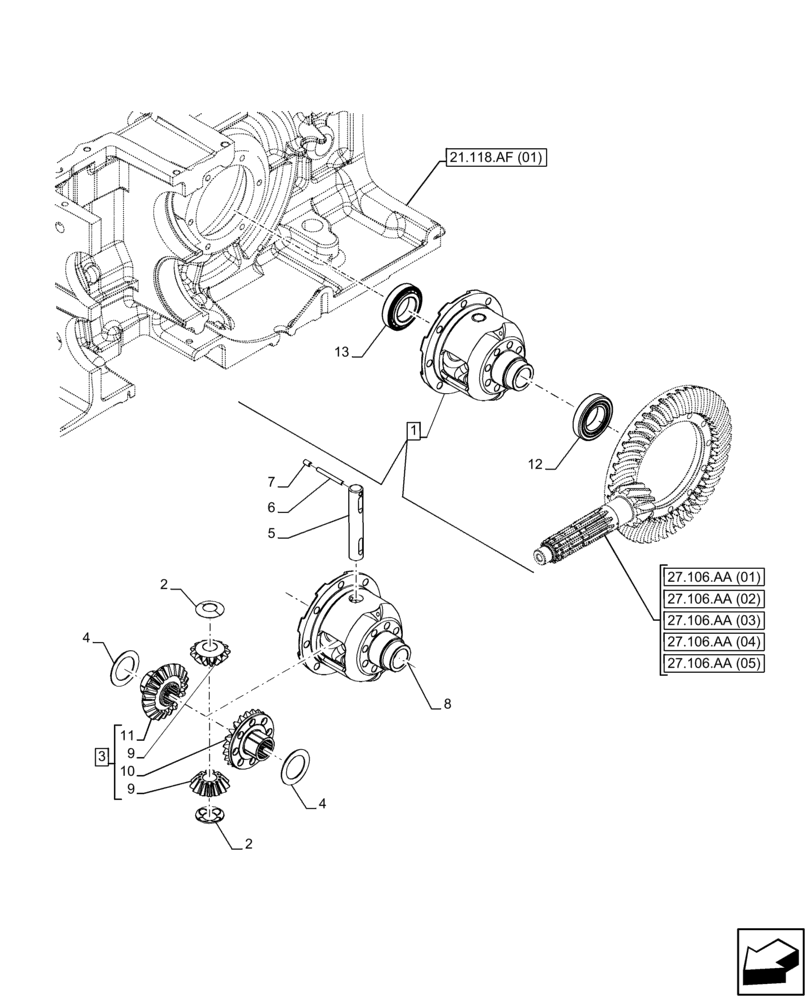 21.118.AF (01)

13

1

12

7

6

5

27.106.AA (01)
27.106.AA (02)
27.106.AA (03)
27.106.AA (04)
27.106.AA (05)

2

4

8

3

11

9

10

9

4

2