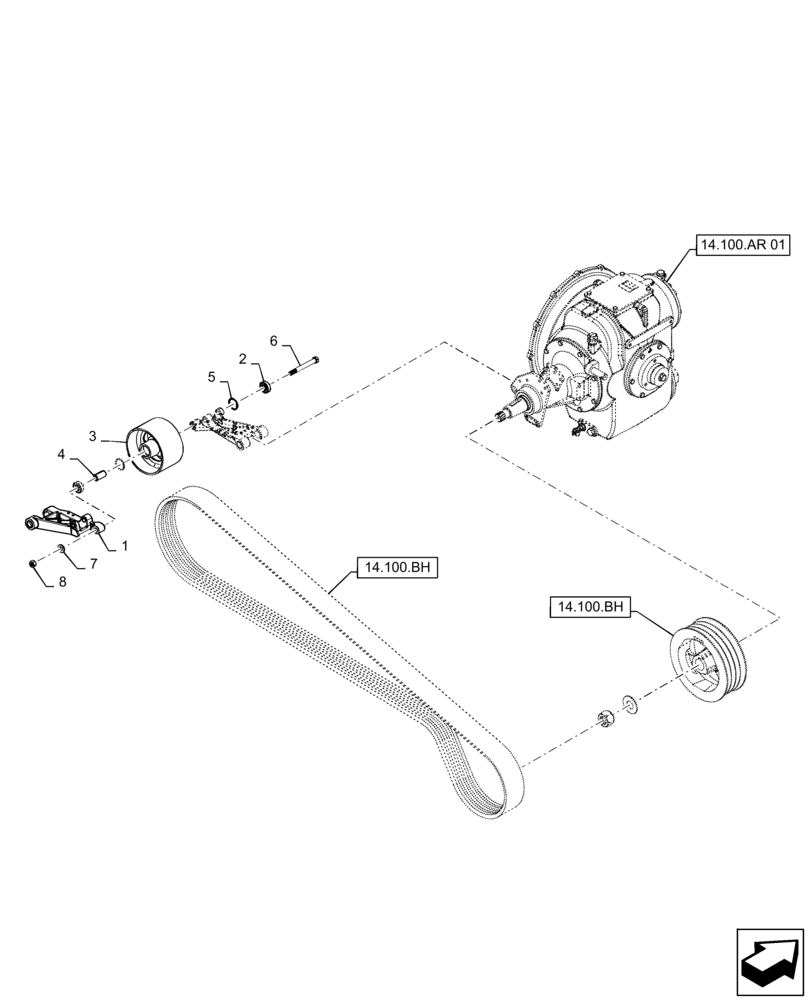 14.100.AR 01

6

2

5

3

4

1

7

8

14.100.BH

14.100.BH