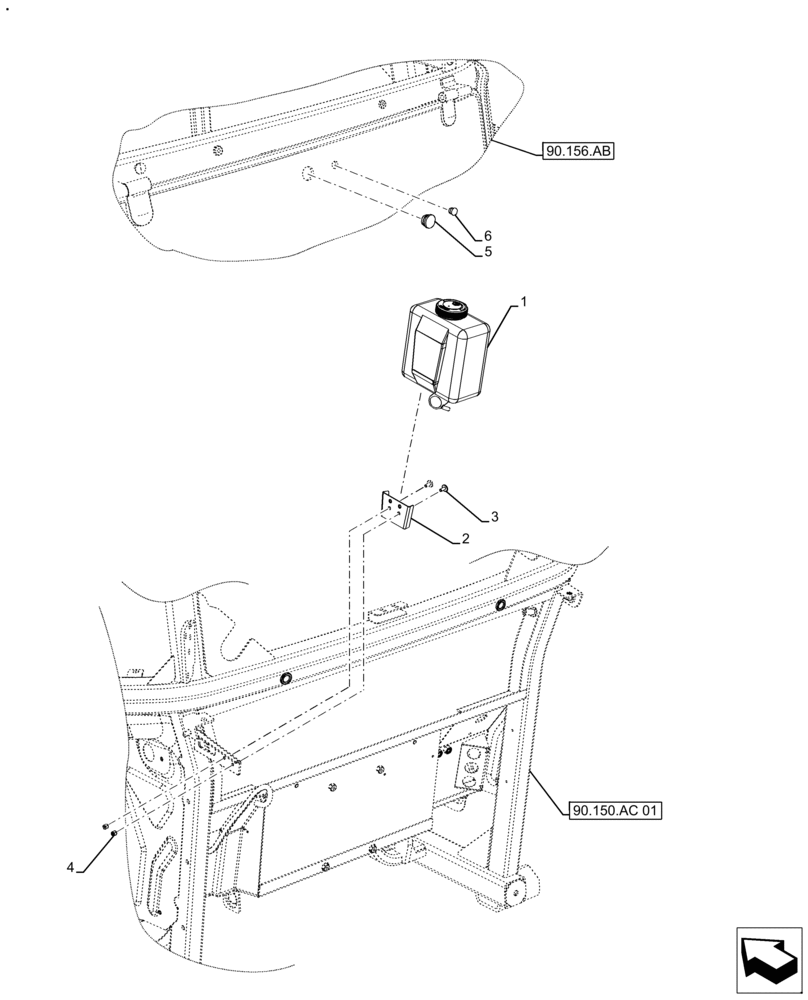 90.156.AB

6
5
1
3
2

90.150.AC 01

4