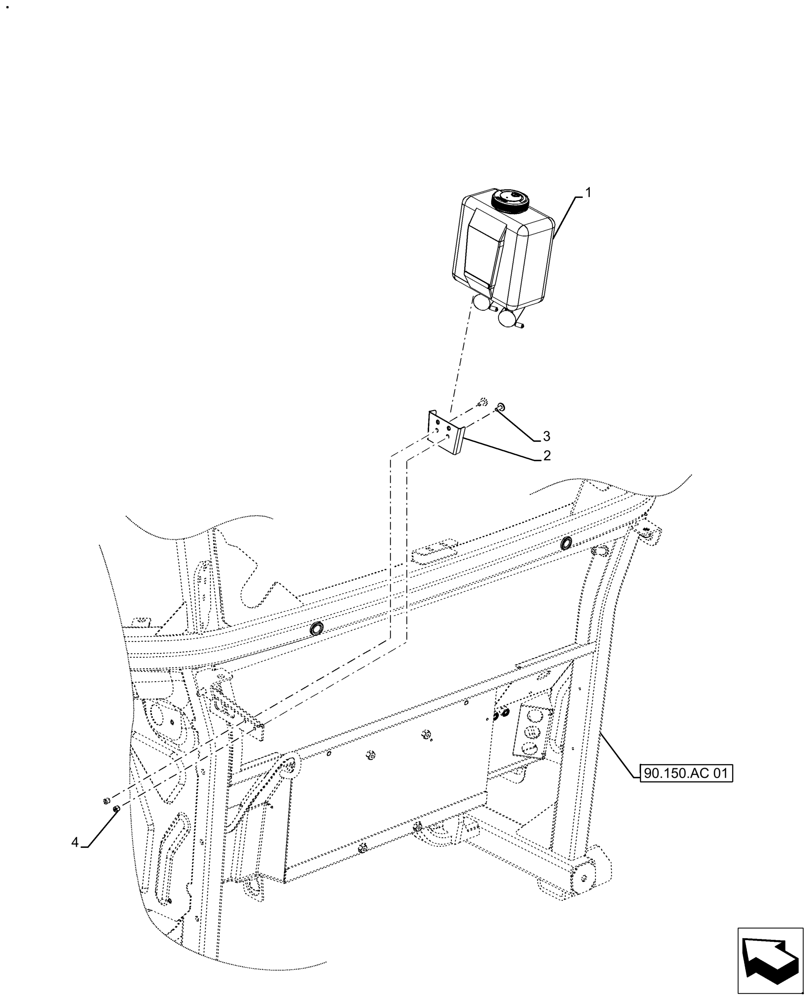 1

3

2

90.150.AC 01

4