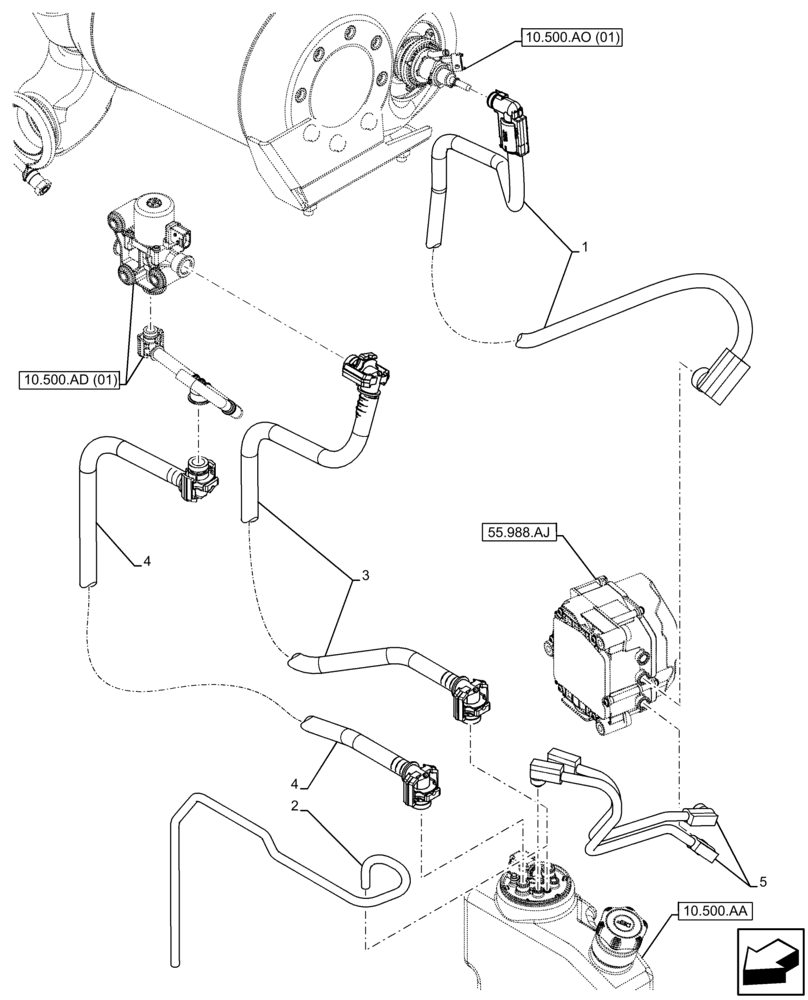 10.500.AO (01)

1

10.500.AD (01)

4

3

55.988.AJ

4

2

5

10.500.AA