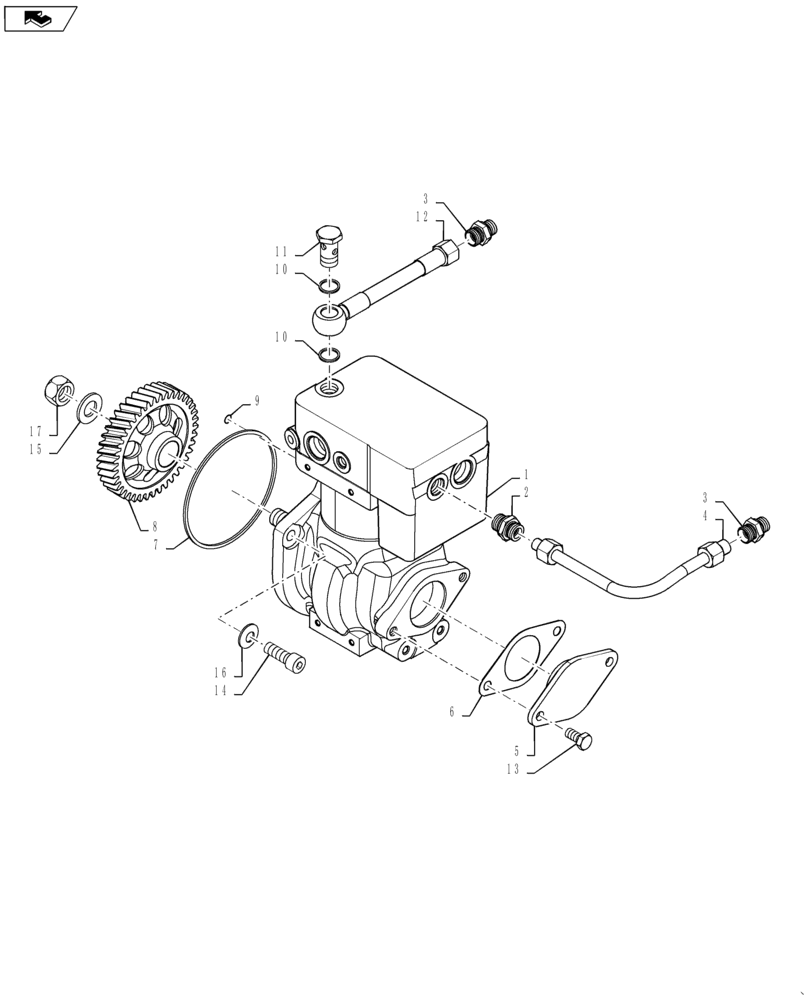 3
12
11
10
10
9
17
15
8
7
1
2
3
4
16
14
6
5
13