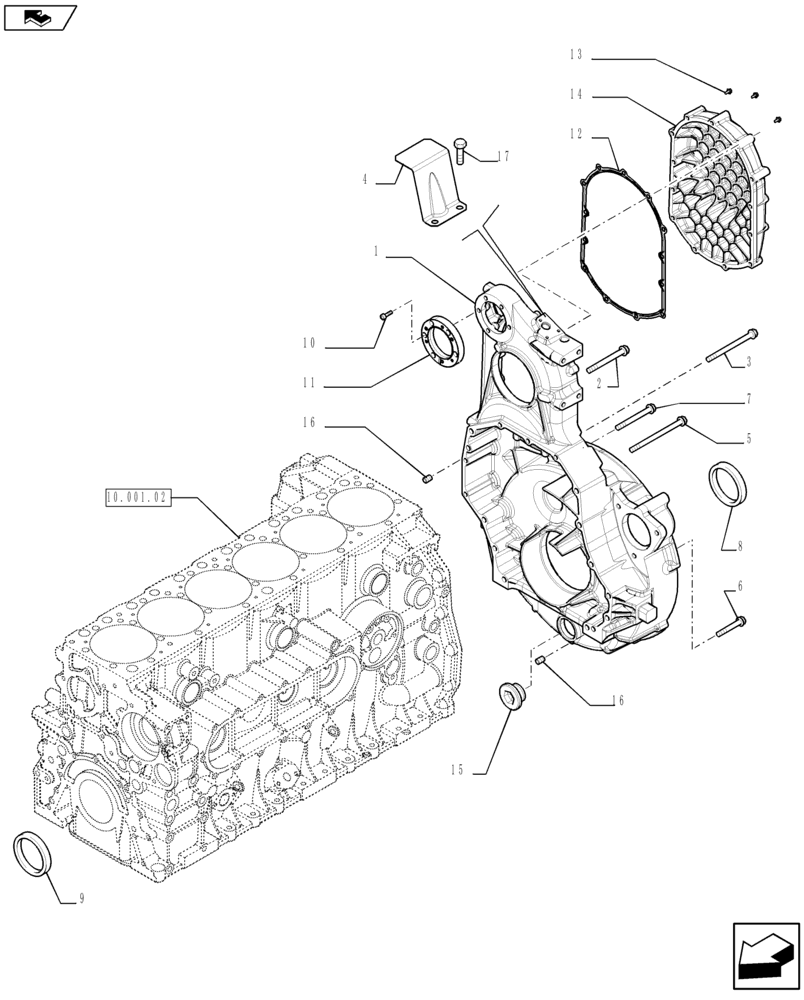 13
14
12
17
4
1
10
11
2
3
7
5
16
10.001.02
8
6
16
15
9