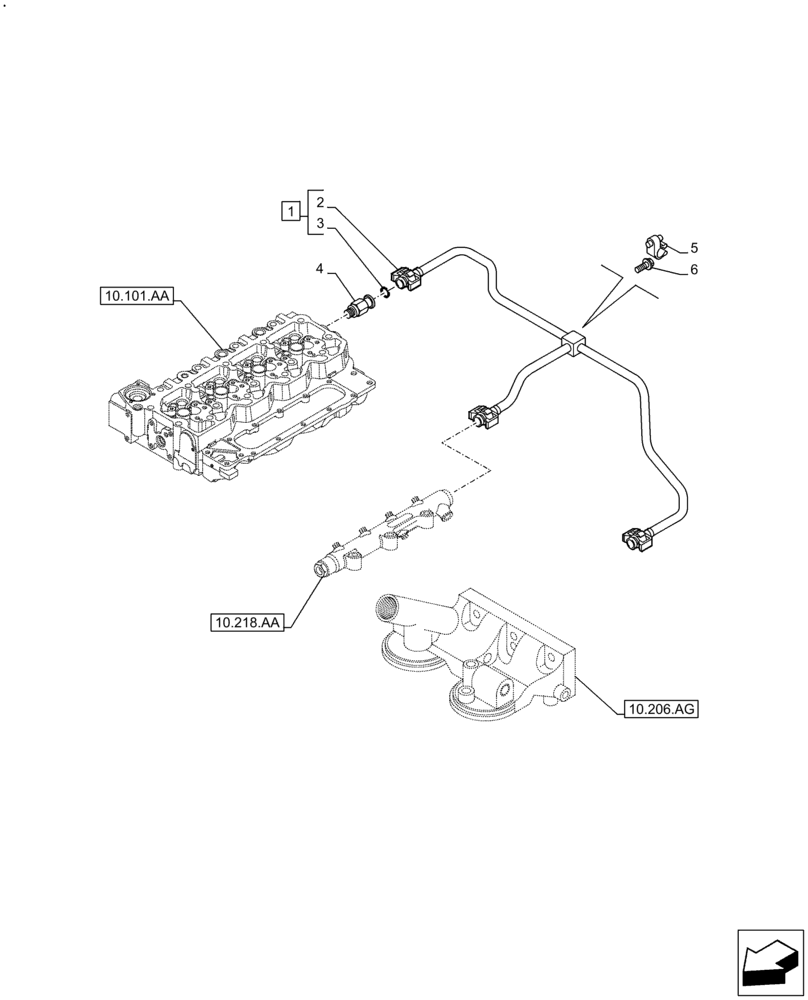 1
2
3
4
5
6
10.101.AA
10.218.AA
10.206.AG