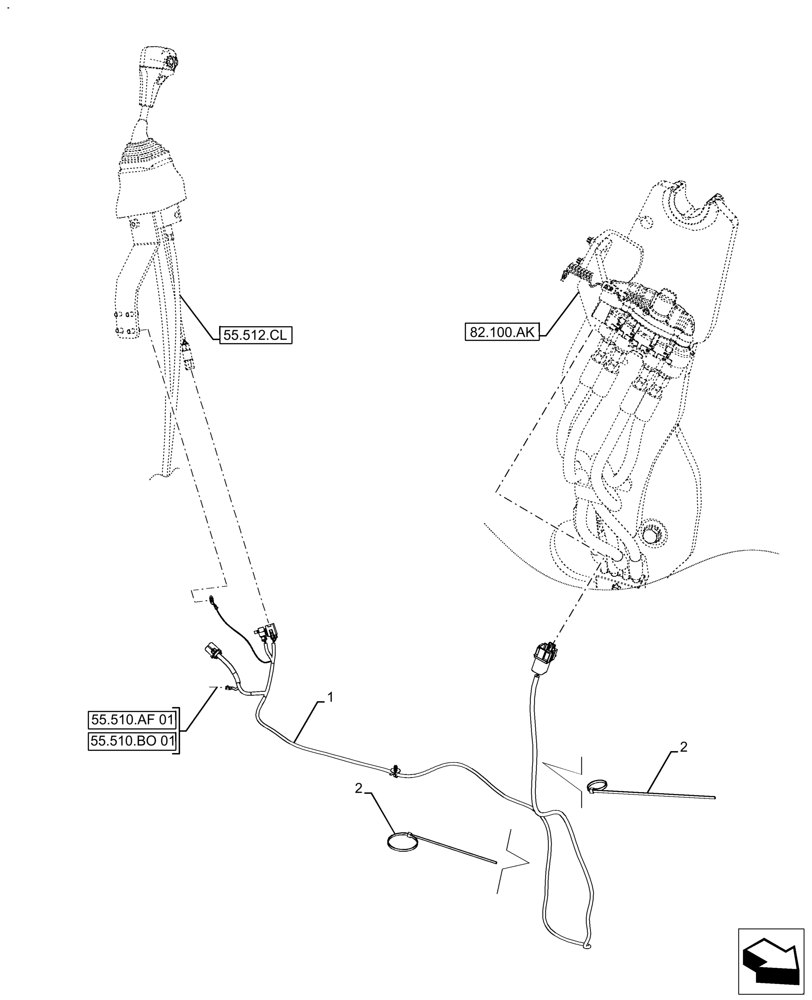 55.512.CL

82.100.AK

55.510.AF 01
55.510.BO 01

1

2

2