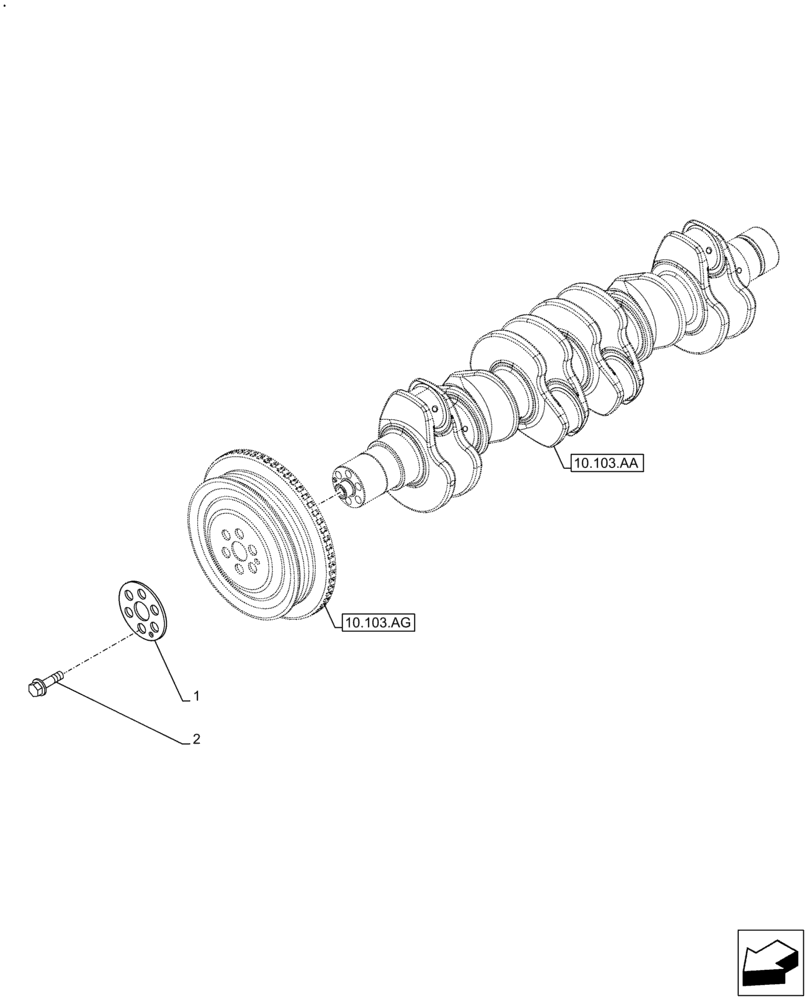 10.103.AA

10.103.AG

1

2