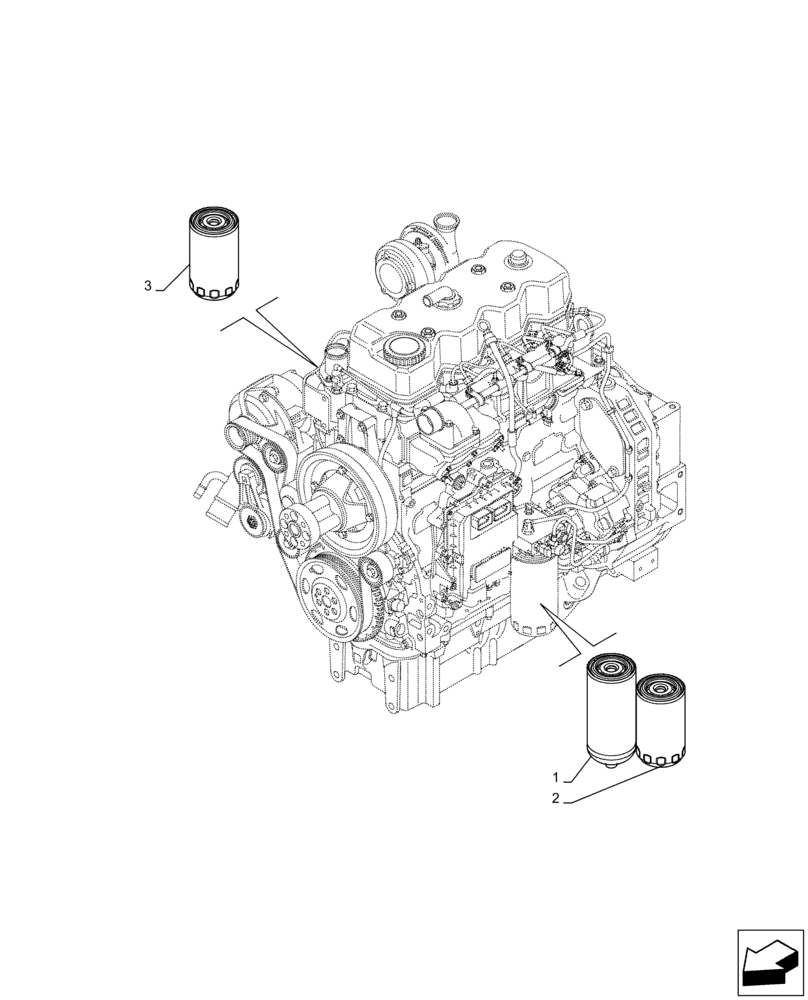 3

1

2