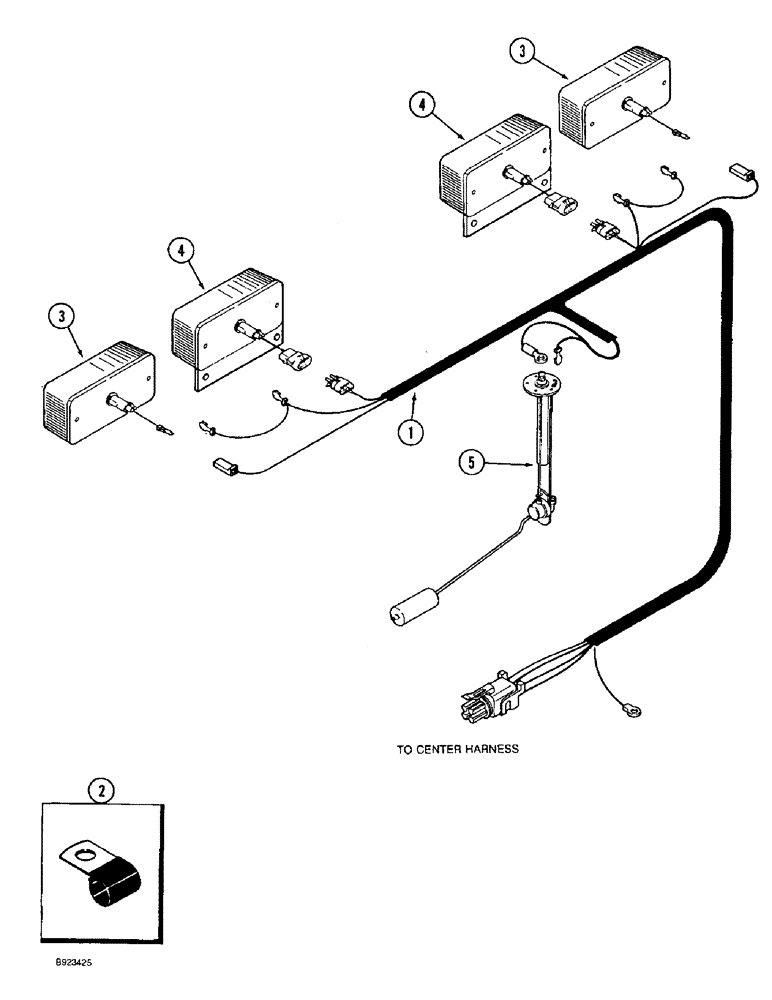 3
4
4
3
1
5
TO CENTER HARNESS
2
B923425