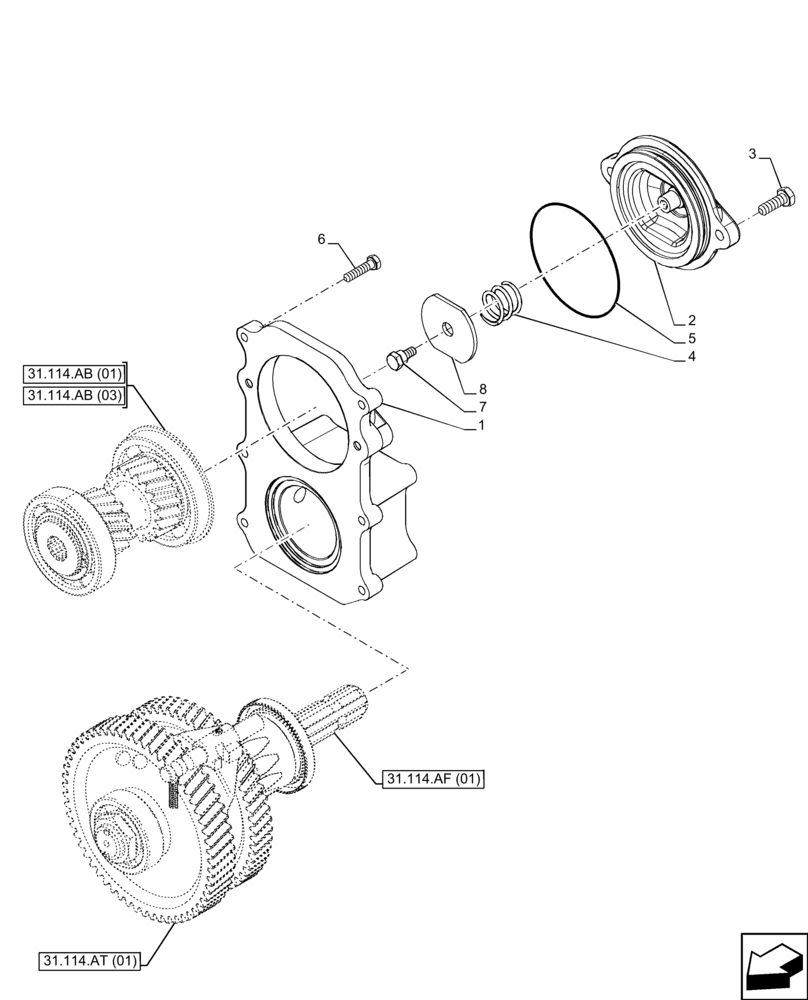 3
6
2
5
4
8
7
1
31.114.AB (01)
31.114.AB (03)
31.114.AF (01)
31.114.AT (01)