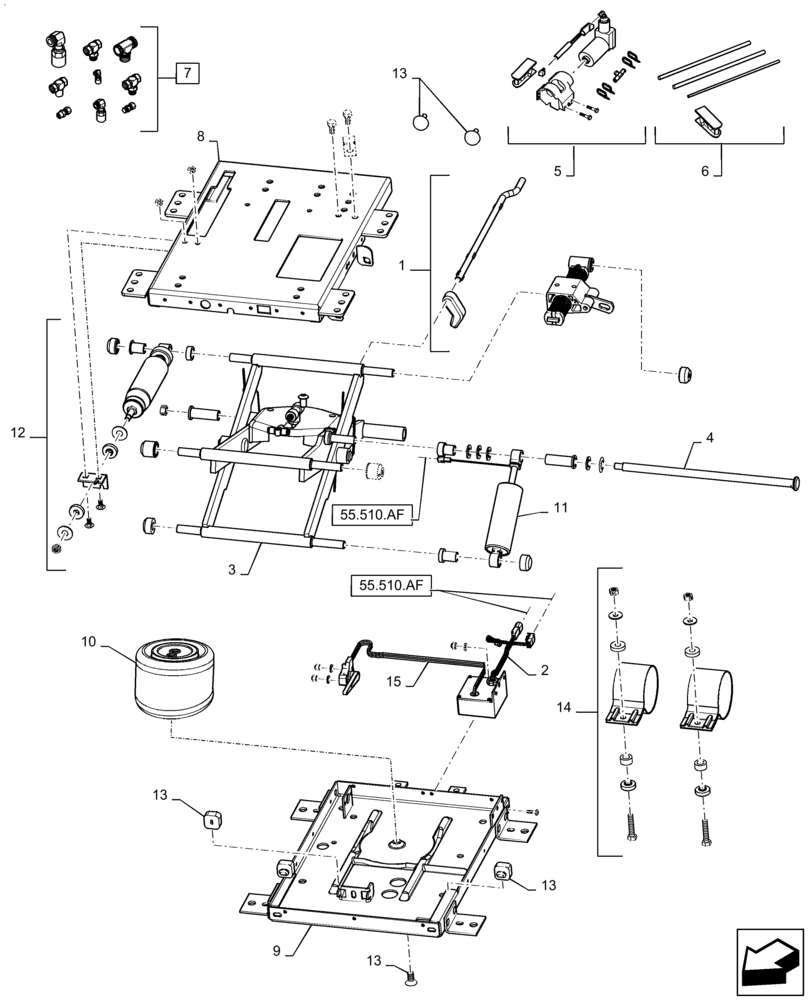 7
13
5
6
8
1
12
4
55.510.AF
11
3
55.510.AF
10
2
15
14
13
13
9
13