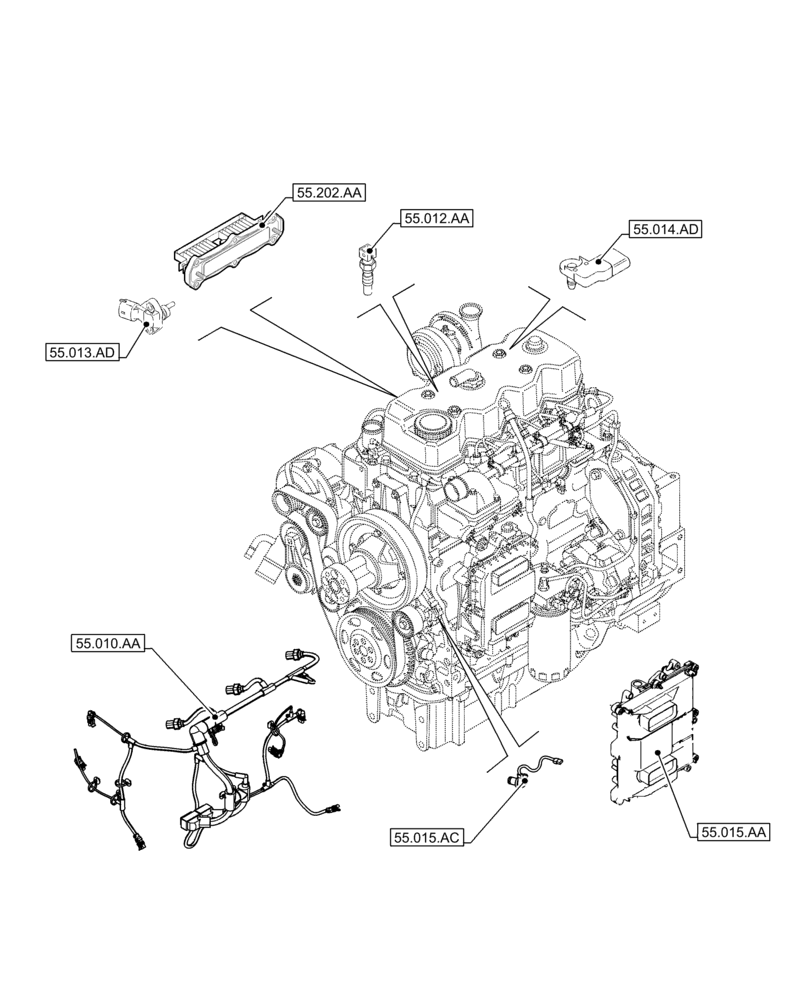 55.202.AA
55.012.AA
55.014.AD
55.013.AD
55.010.AA
55.015.AC
55.015.AA