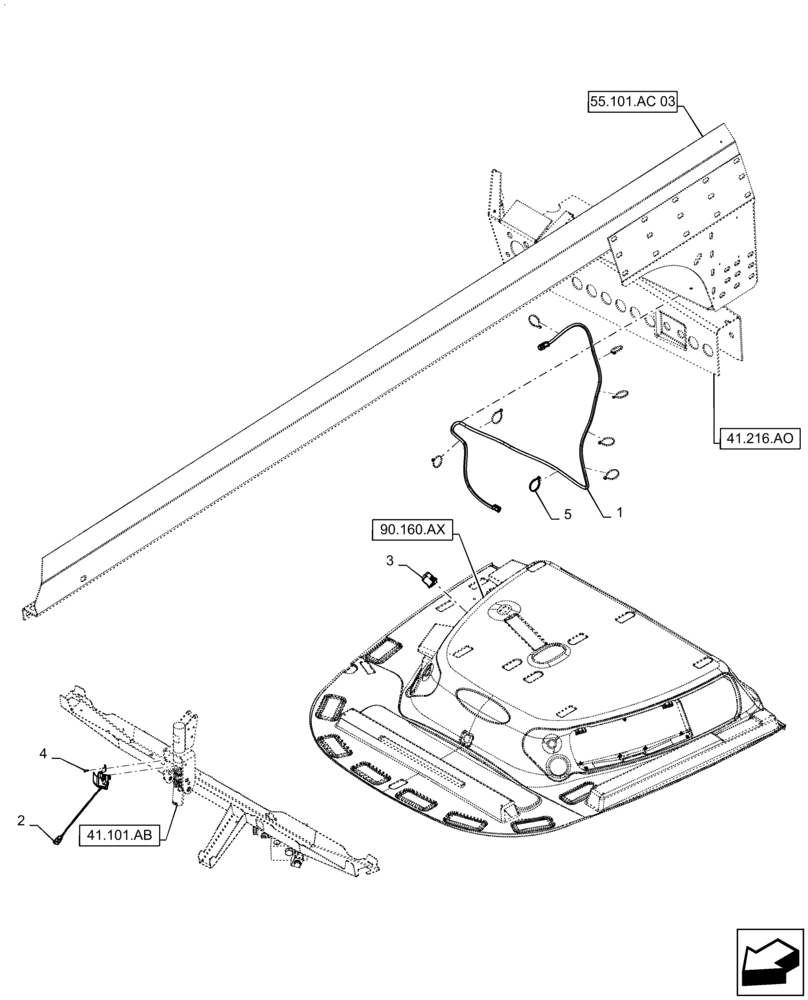 55.101.AC 03

41.216.AO

5

1

90.160.AX

3

4

2

41.101.AB