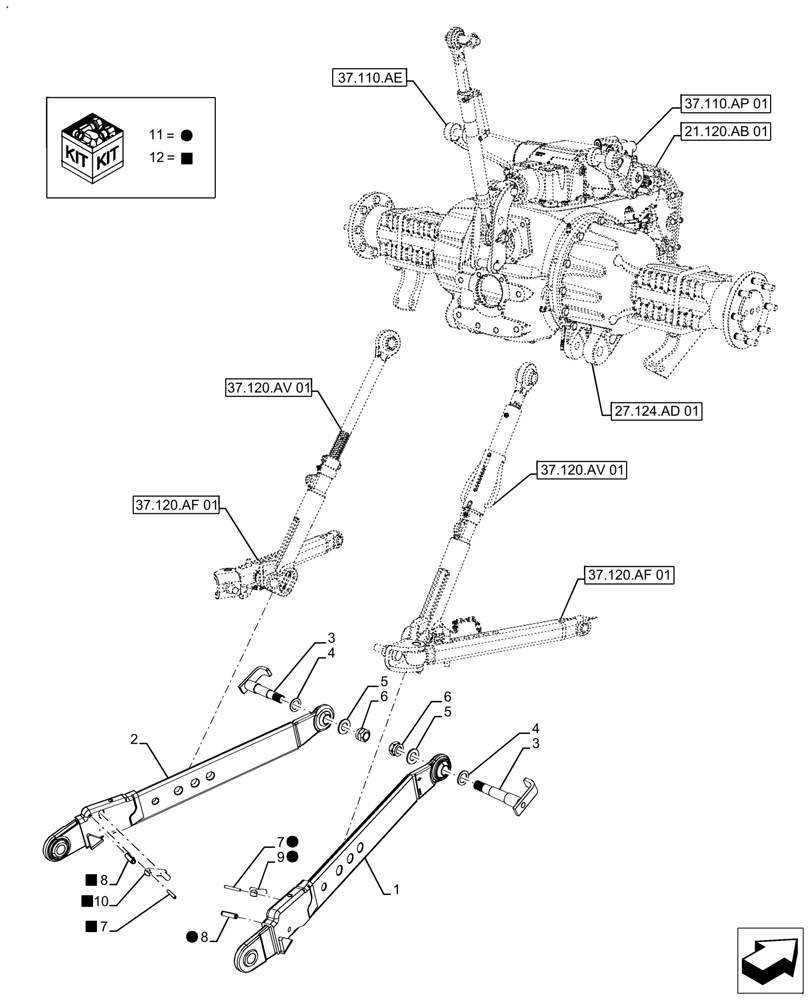 KIT KIT
11 = ●
12 = ■

37.110.AE
37.110.AP 01
21.120.AB 01
37.120.AV 01
27.124.AD 01
37.120.AV 01
37.120.AF 01
37.120.AF 01

3
4
5
6
6
5
4
3
2
7●
9●
■8
■10
■7
●8
1