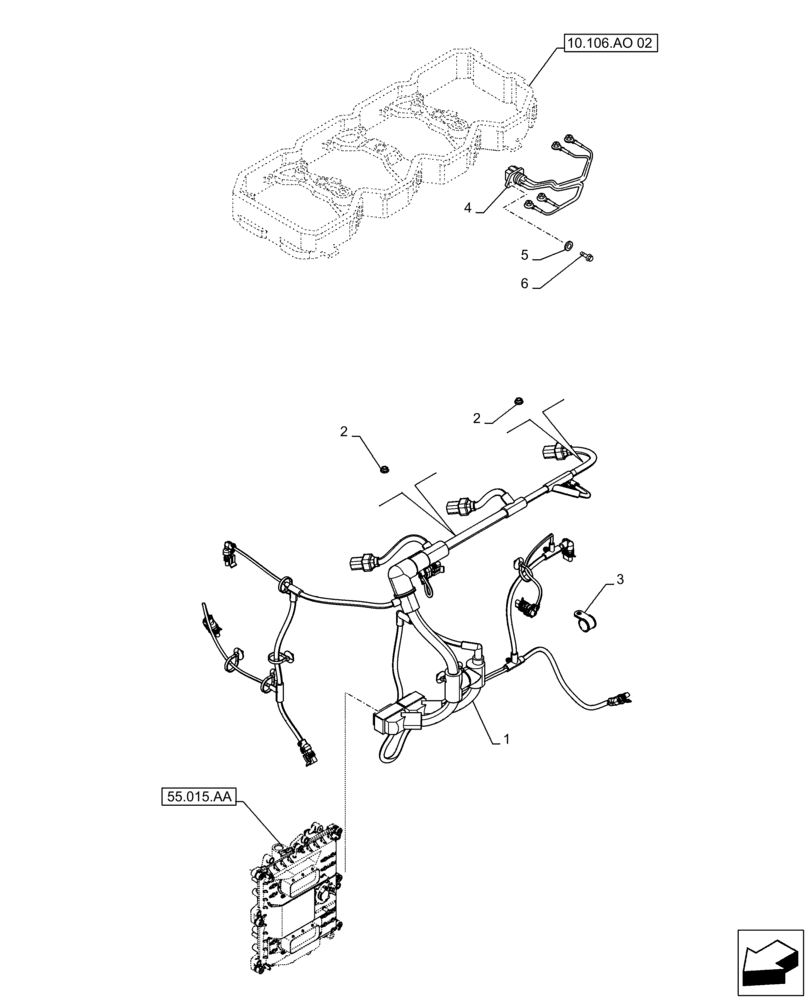 10.106.AO 02

4

5

6

2

2

3

1

55.015.AA