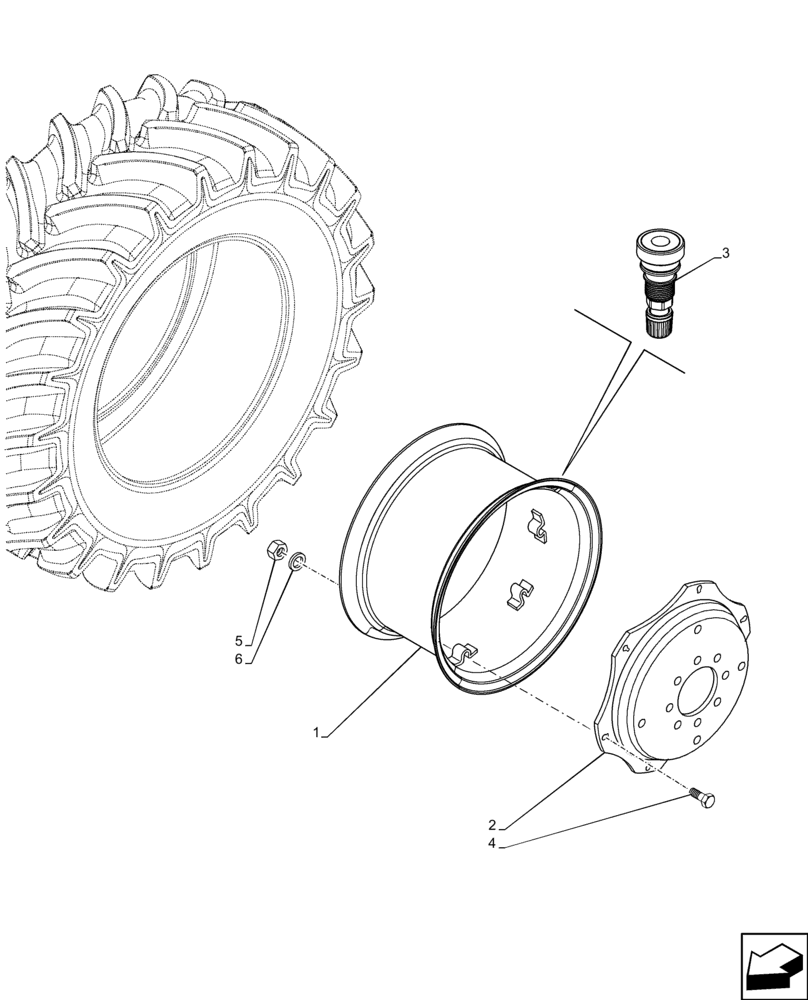 3

5
6

1

2
4