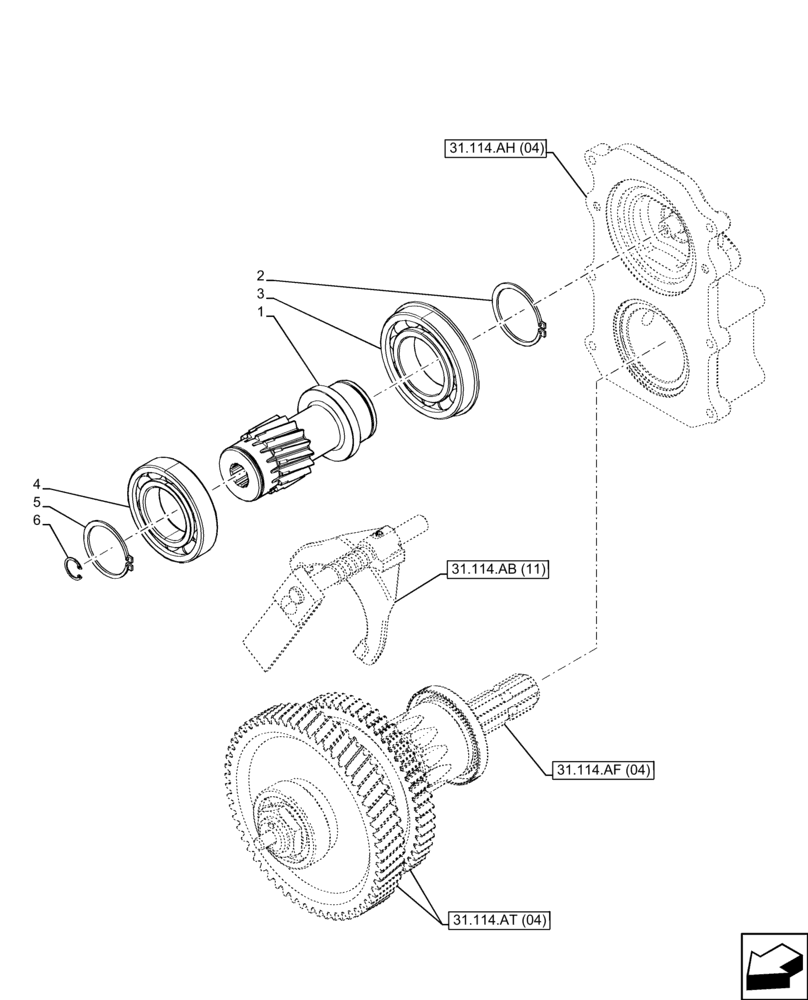 31.114.AH (04)

2
3
1

4
5
6

31.114.AB (11)

31.114.AF (04)

31.114.AT (04)