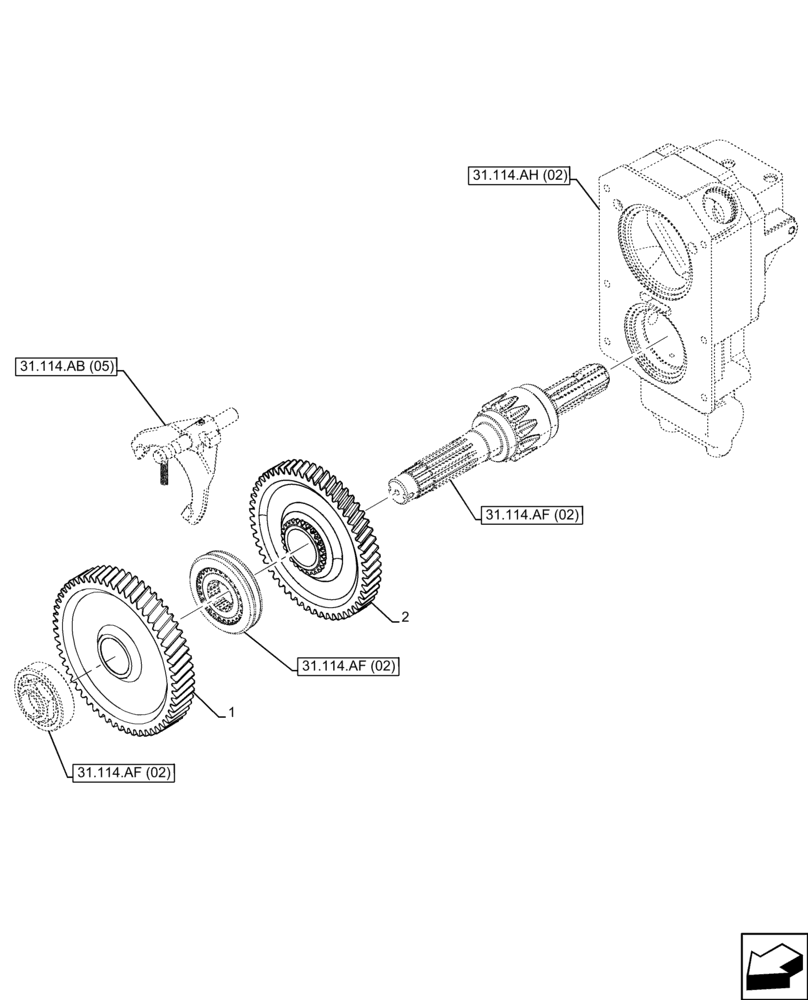 31.114.AH (02)

31.114.AB (05)

31.114.AF (02)

2

31.114.AF (02)

1

31.114.AF (02)