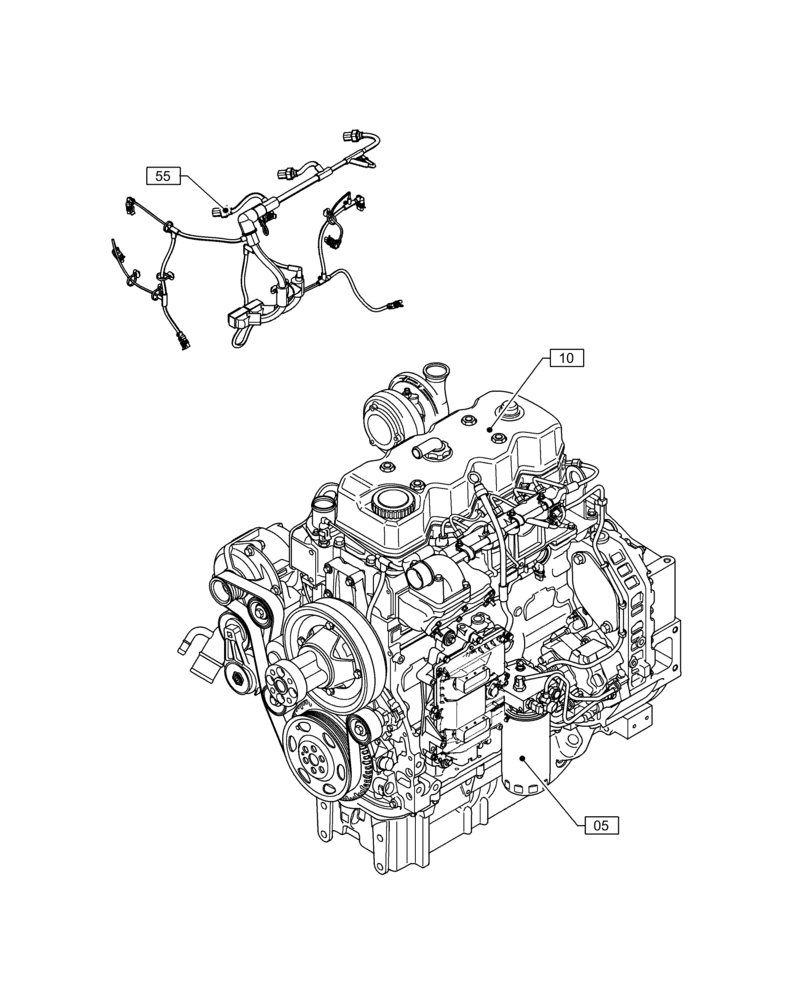 55

10

05