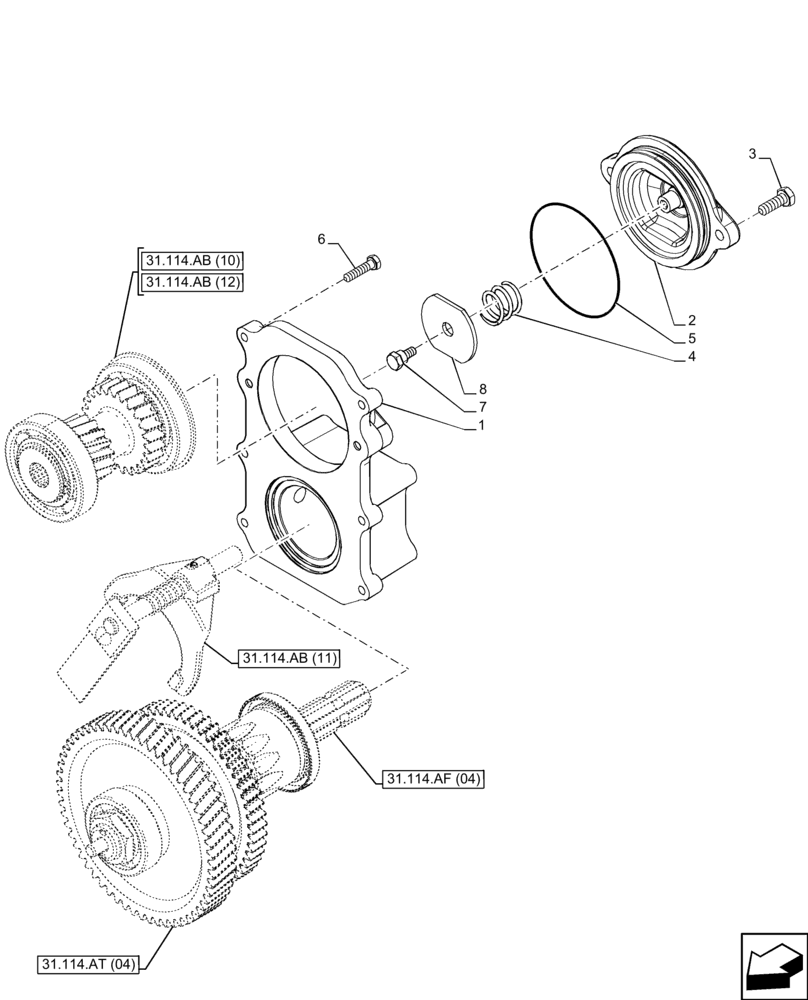 3
6
31.114.AB (10)
31.114.AB (12)
2
5
4
8
7
1
31.114.AB (11)
31.114.AF (04)
31.114.AT (04)