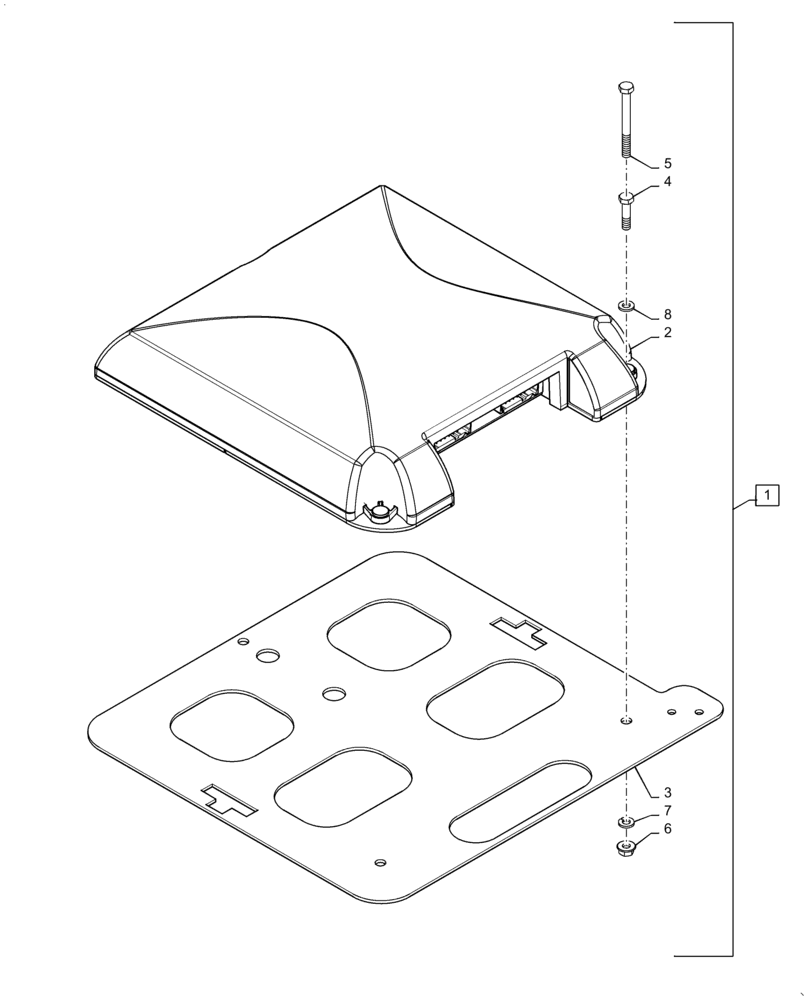 5
4
8
2
1
3
7
6