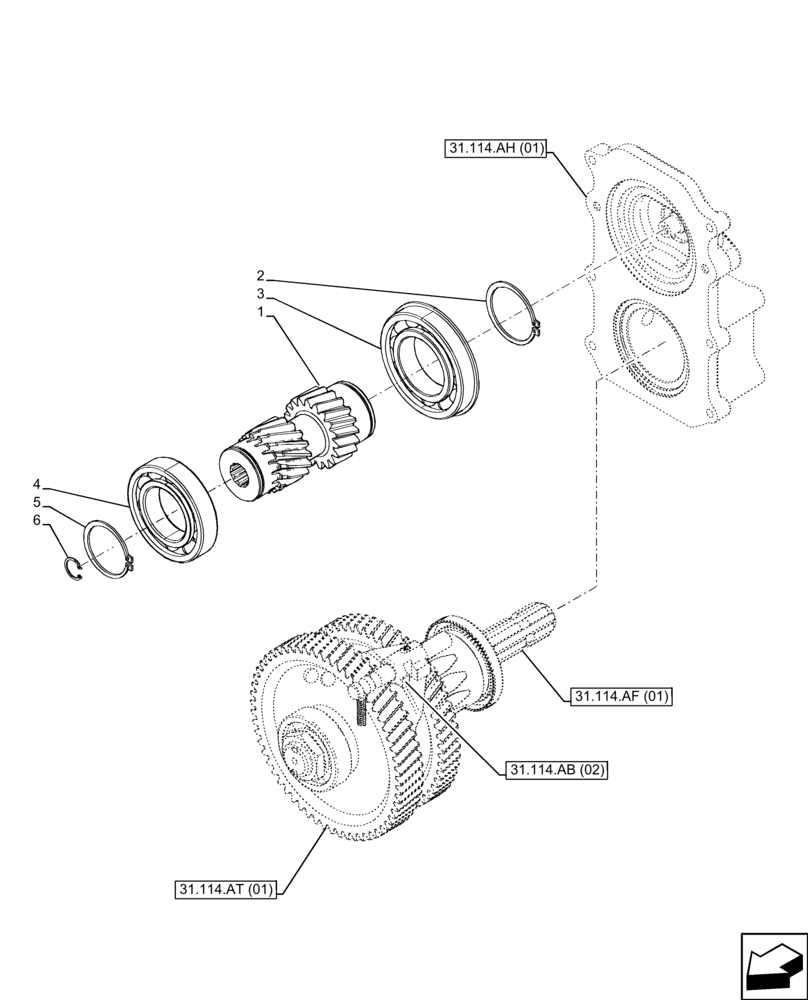 31.114.AH (01)

2
3
1

4
5
6

31.114.AF (01)

31.114.AB (02)

31.114.AT (01)