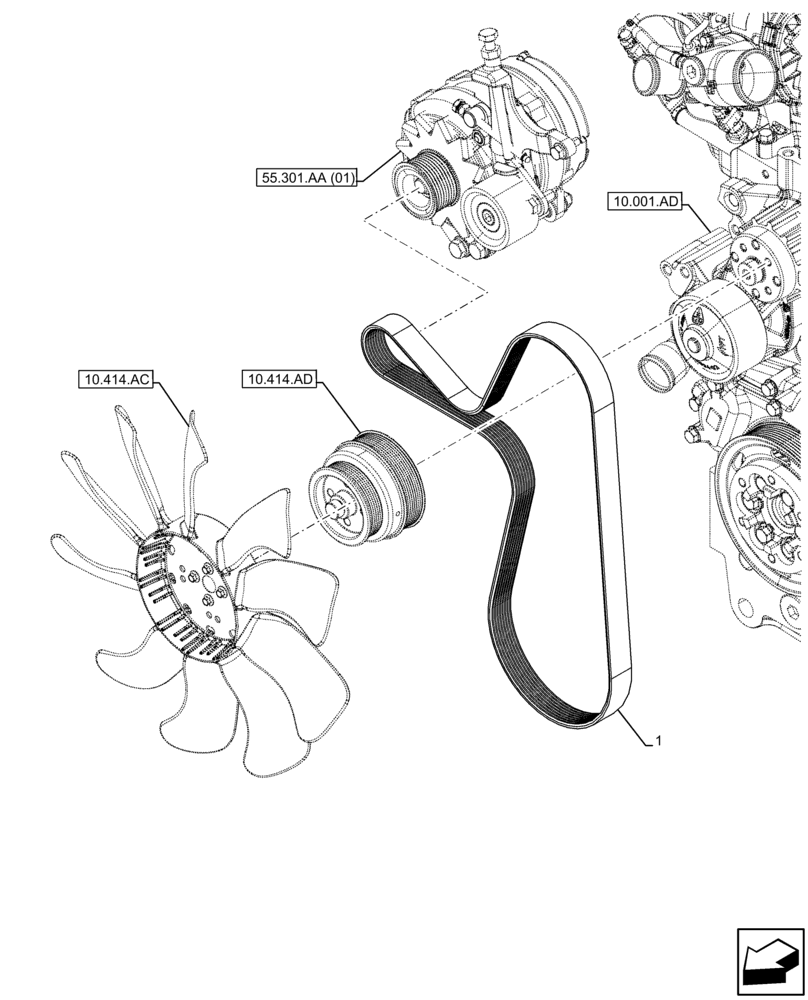 55.301.AA (01)

10.001.AD

10.414.AC

10.414.AD

1