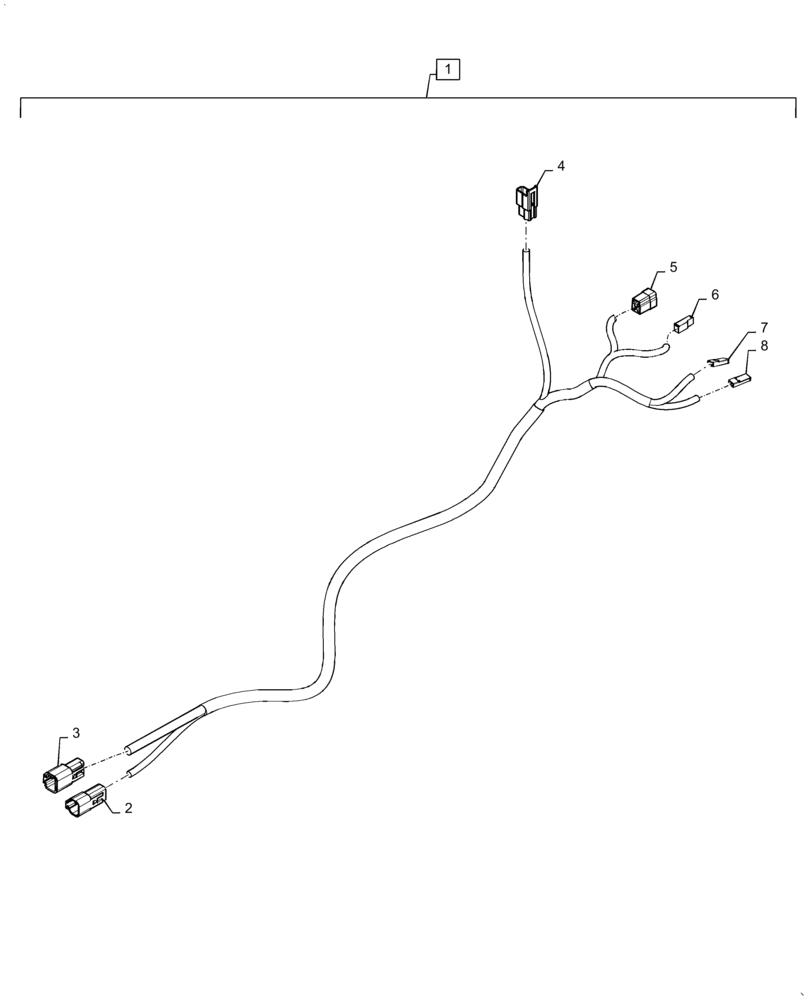 1
4
5
6
7
8
3
2