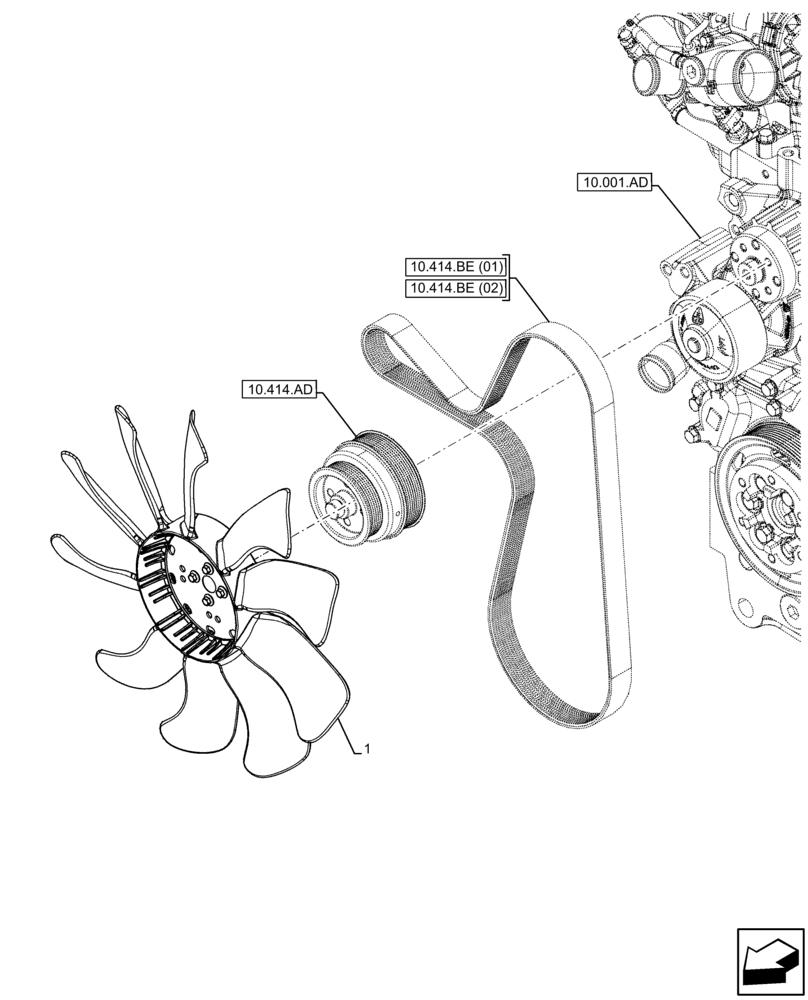 10.001.AD

10.414.BE (01)
10.414.BE (02)

10.414.AD

1