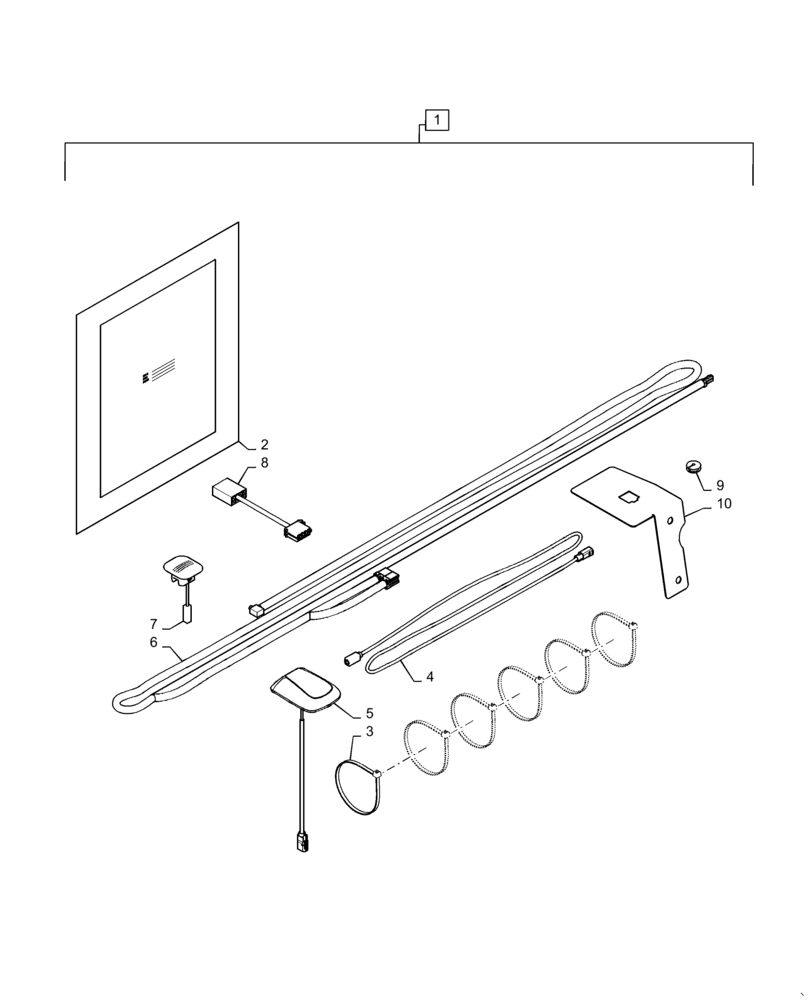 1
2
8
9
10
7
6
4
5
3