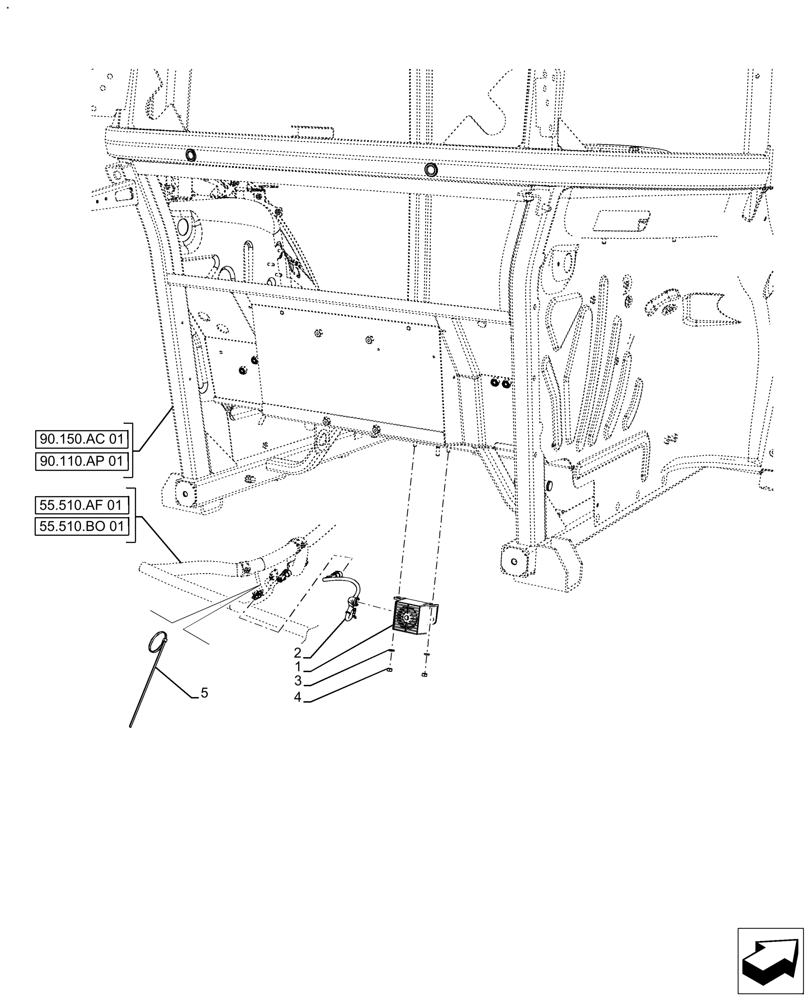 90.150.AC 01
90.110.AP 01
55.510.AF 01
55.510.BO 01
2
1
3
4
5