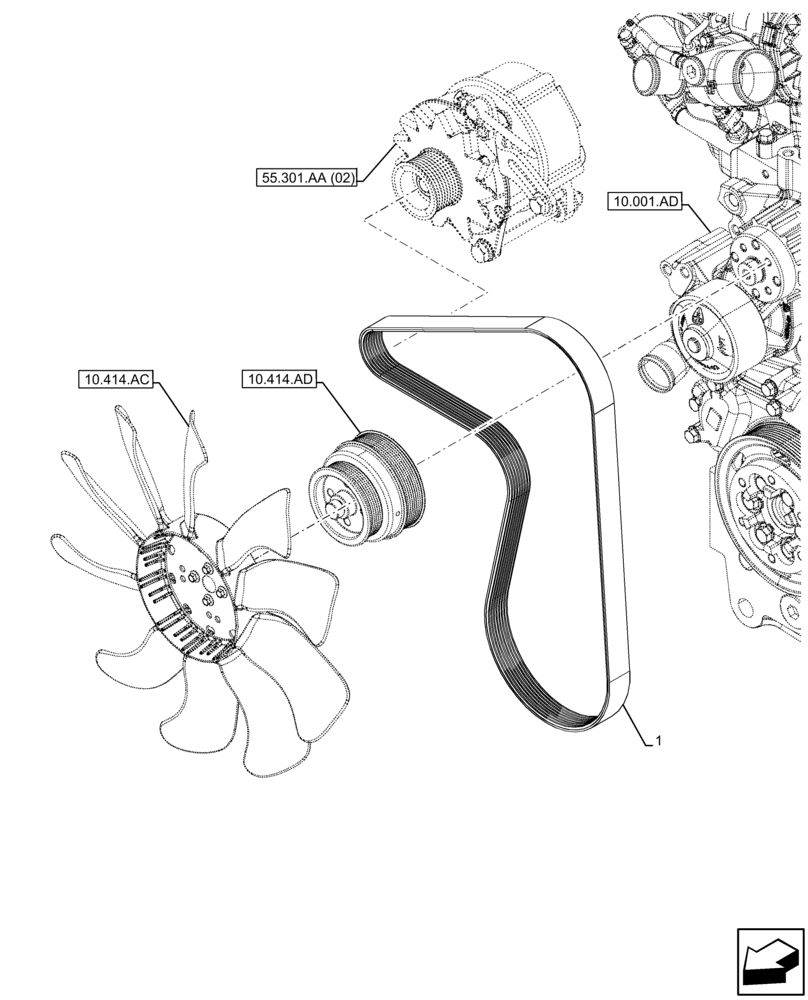 55.301.AA (02)
10.001.AD
10.414.AC
10.414.AD
1