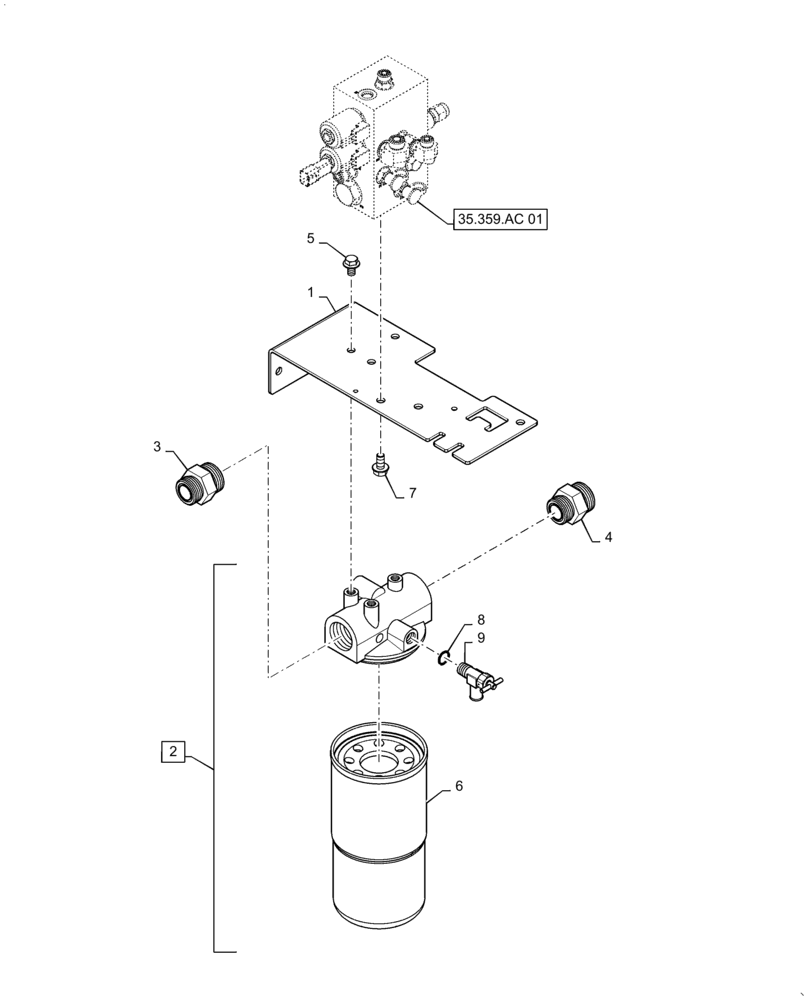 35.359.AC 01

5

1

3

7

4

8

9

2

6